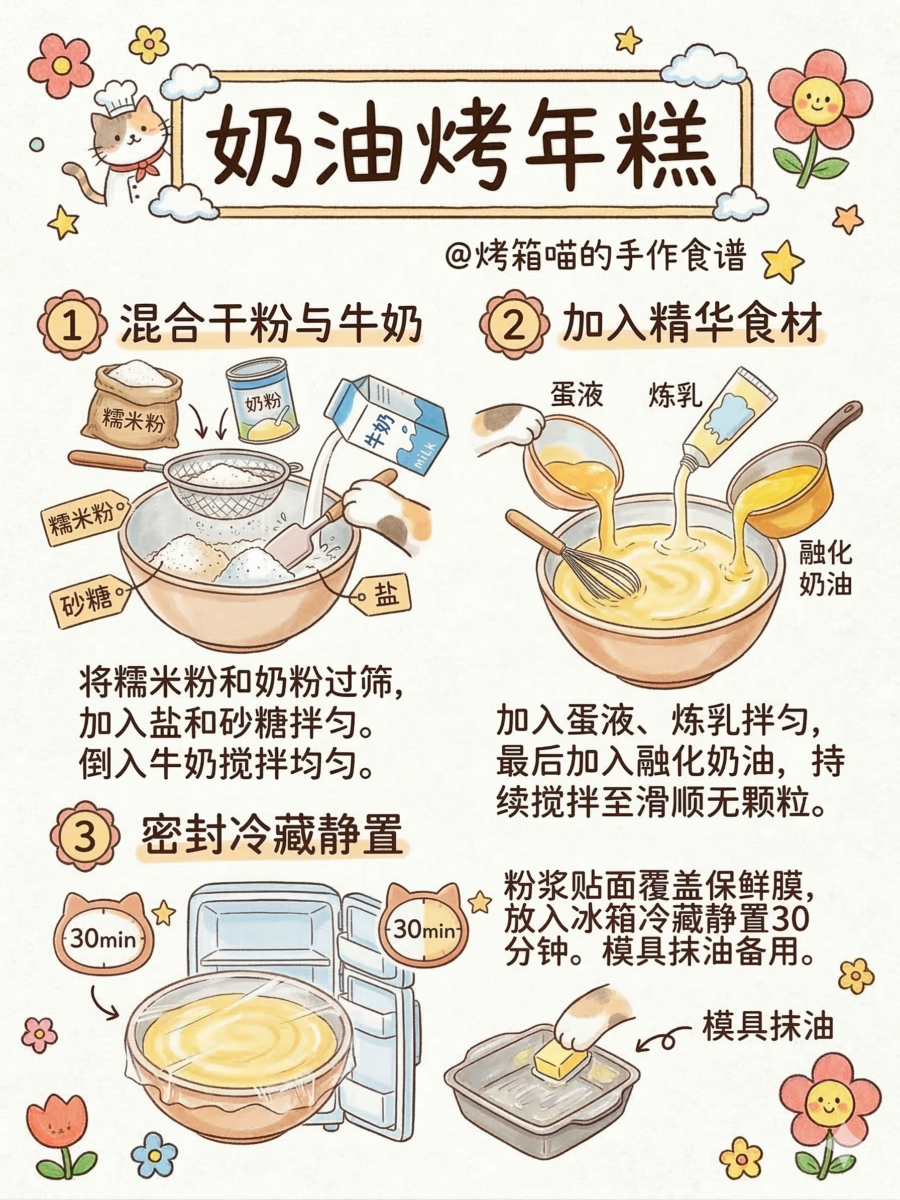 奶油烤年糕

@烤箱喵的手作食谱

① 混合干粉与牛奶

糯米粉
奶粉
牛奶
MILK
糯米粉
砂糖
盐

将糯米粉和奶粉过筛，加入盐和砂糖拌匀。倒入牛奶搅拌均匀。

② 加入精华食材

蛋液
炼乳
融化奶油

加入蛋液、炼乳拌匀，最后加入融化奶油，持续搅拌至滑顺无颗粒。

③ 密封冷藏静置

30min
30min

粉浆贴面覆盖保鲜膜，放入冰箱冷藏静置30分钟。模具抹油备用。

模具抹油