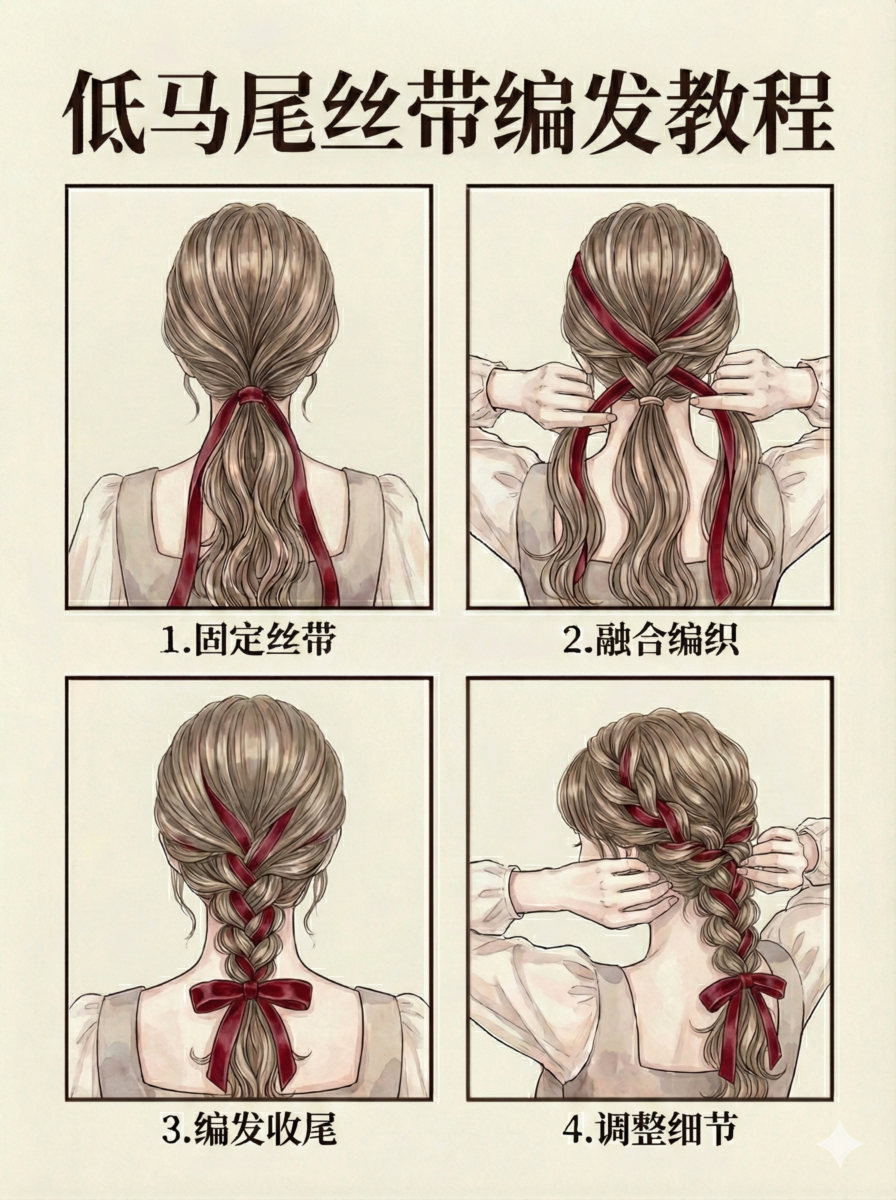 低马尾丝带编发教程

1.固定丝带

2.融合编织

3.编发收尾

4.调整细节