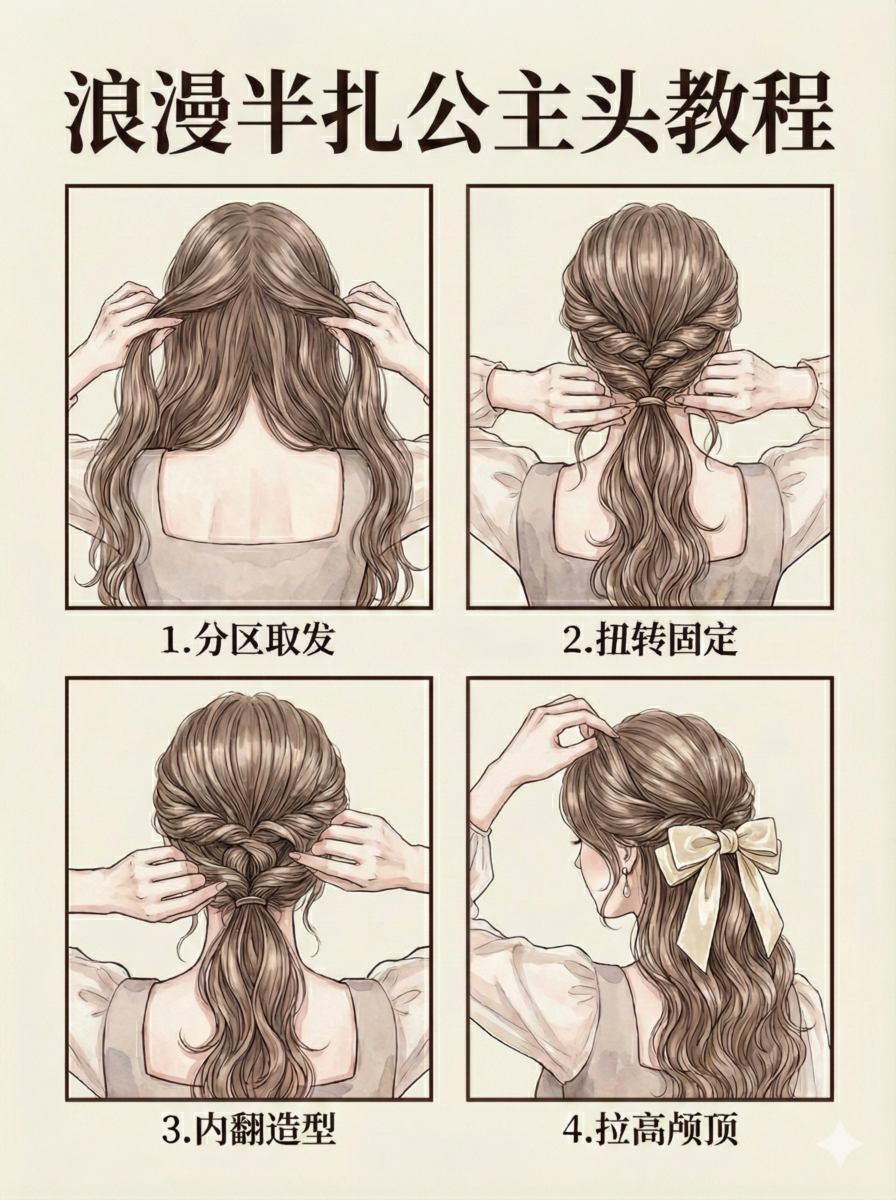 浪漫半扎公主头教程

1.分区取发

2.扭转固定

3.内翻造型

4.拉高颅顶