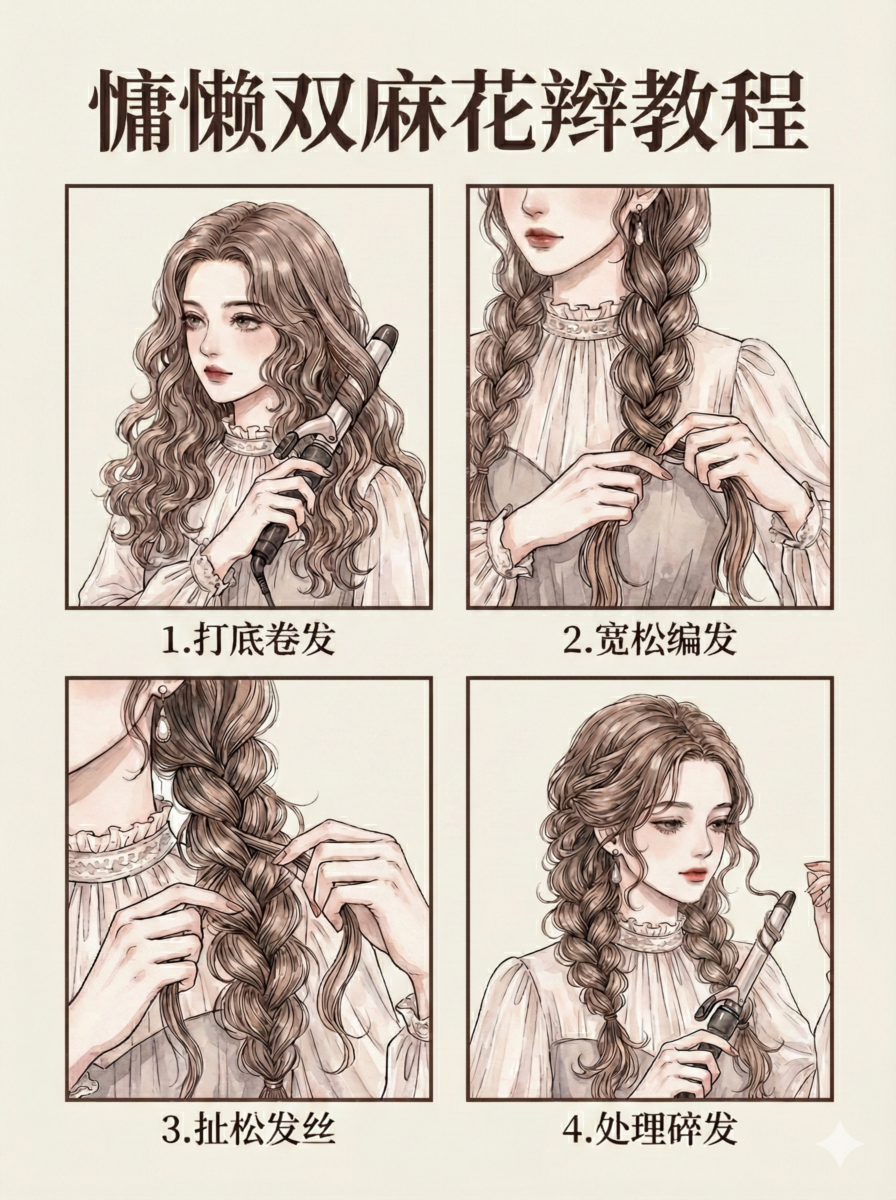 慵懒双麻花辫教程

1.打底卷发

2.宽松编发

3.扯松发丝

4.处理碎发