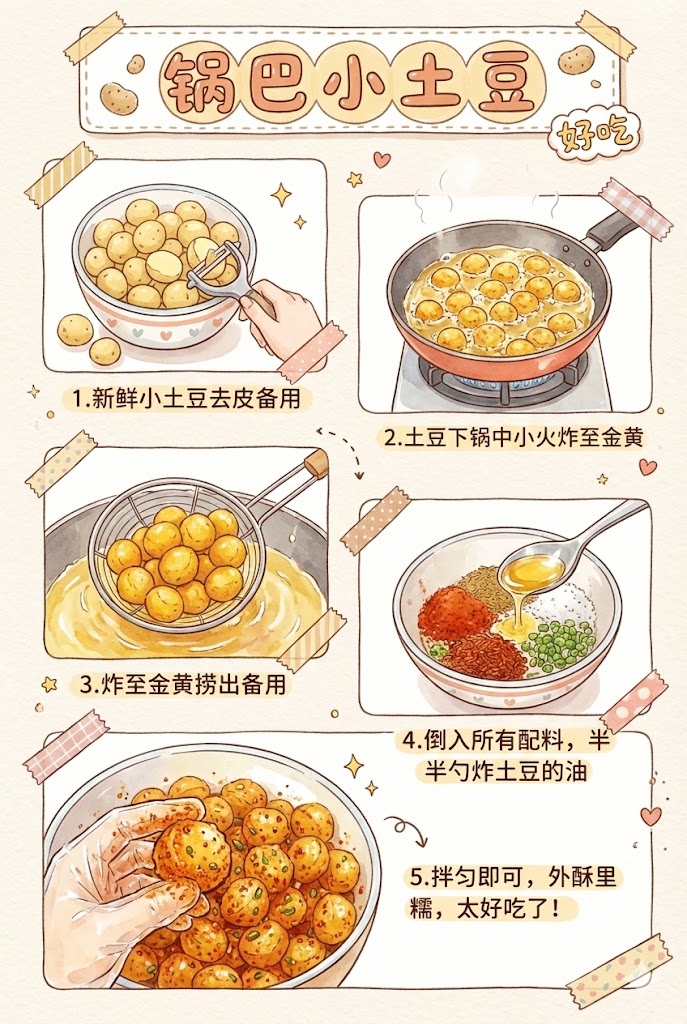 锅巴小土豆

好吃

1.新鲜小土豆去皮备用

2.土豆下锅中小火炸至金黄

3.炸至金黄捞出备用

4.倒入所有配料，半半勺炸土豆的油

5.拌匀即可，外酥里糯，太好吃了！