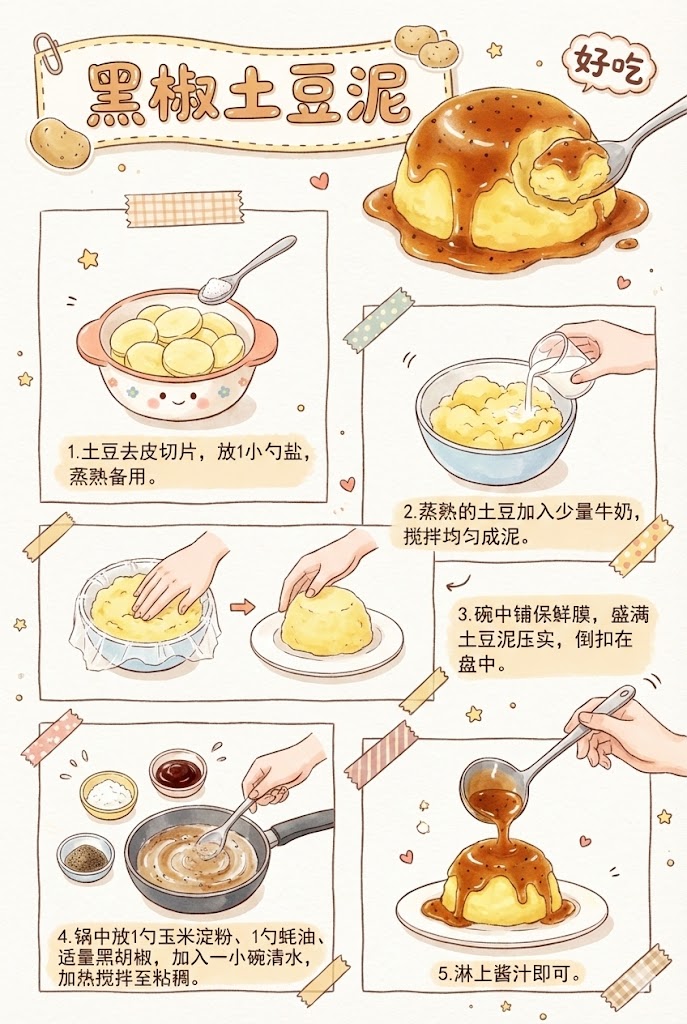 黑椒土豆泥

好吃

1.土豆去皮切片，放1小勺盐，蒸熟备用。

2.蒸熟的土豆加入少量牛奶，搅拌均匀成泥。

3.碗中铺保鲜膜，盛满土豆泥压实，倒扣在盘中。

4.锅中放1勺玉米淀粉、1勺蚝油、适量黑胡椒，加入一小碗清水，加热搅拌至粘稠。

5.淋上酱汁即可。