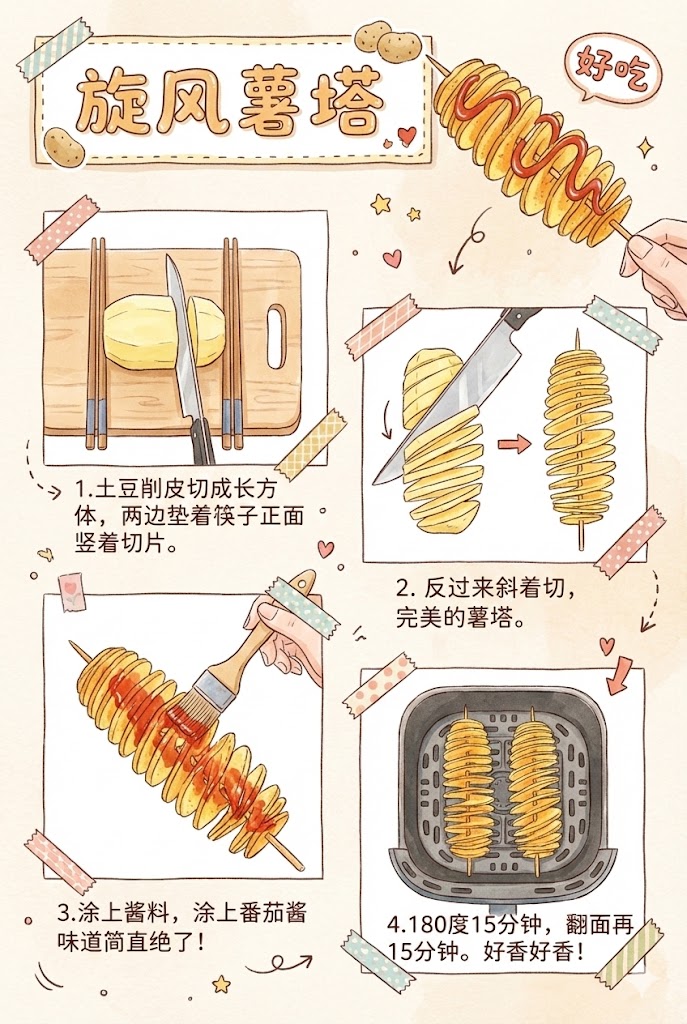 旋风薯塔

好吃

1.土豆削皮切成长方体，两边垫着筷子正面竖着切片。

2. 反过来斜着切，完美的薯塔。

3.涂上酱料，涂上番茄酱味道简直绝了！

4.180度15分钟，翻面再15分钟。好香好香！