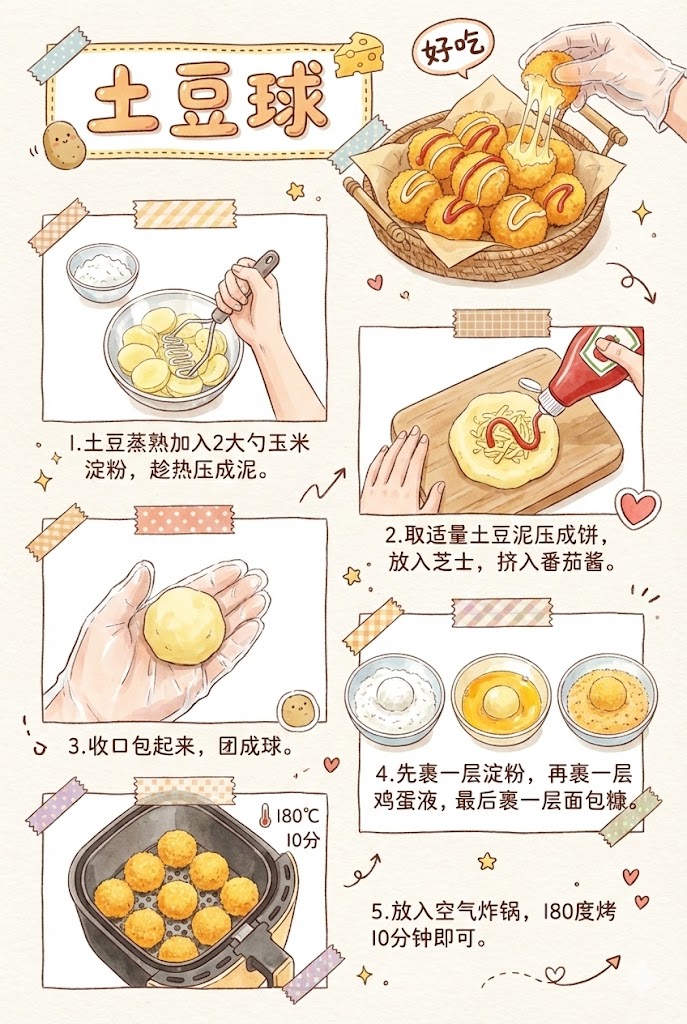 土豆球

好吃

1.土豆蒸熟加入2大勺玉米淀粉，趁热压成泥。

2.取适量土豆泥压成饼，放入芝士，挤入番茄酱。

3.收口包起来，团成球。

4.先裹一层淀粉，再裹一层鸡蛋液，最后裹一层面包糠。

180℃
10分

5.放入空气炸锅，180度烤10分钟即可。