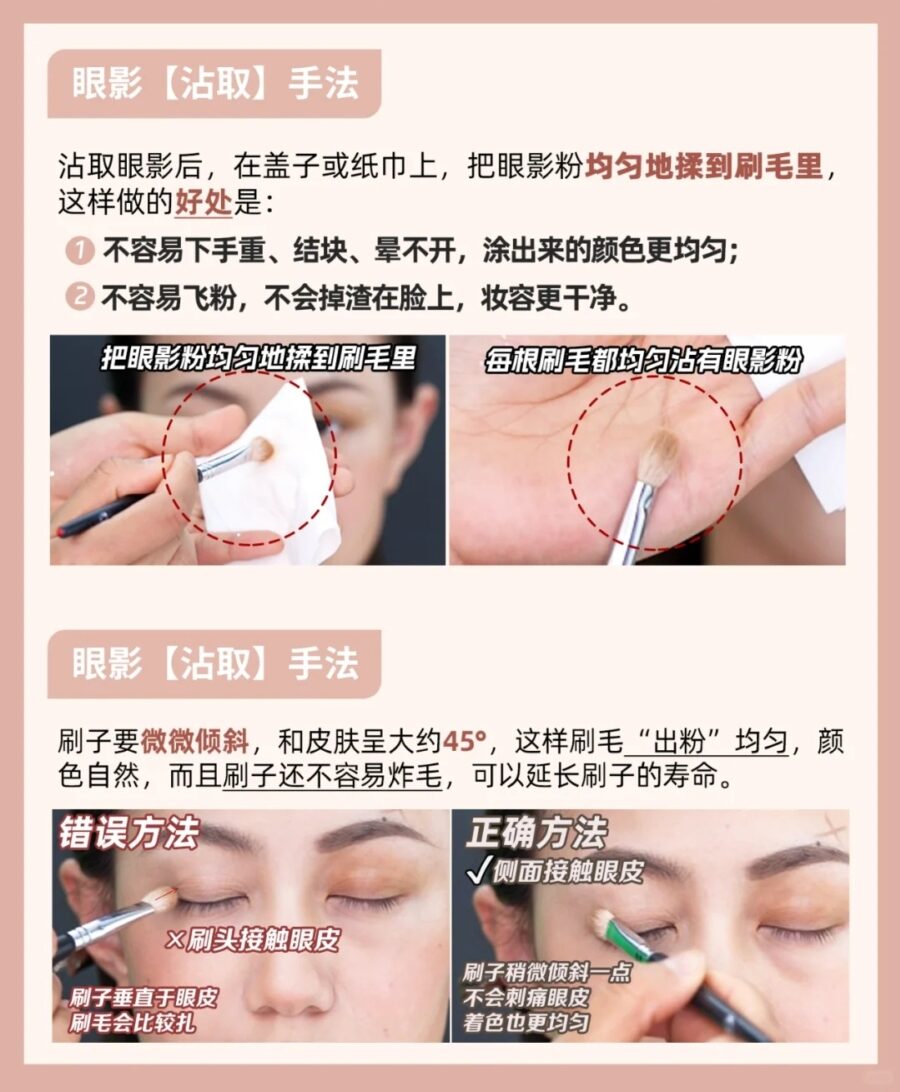 眼影【沾取】手法

沾取眼影后，在盖子或纸巾上，把眼影粉均匀地揉到刷毛里，这样做的好处是：

1 不容易下手重、结块、晕不开，涂出来的颜色更均匀；

2 不容易飞粉，不会掉渣在脸上，妆容更干净。

把眼影粉均匀地揉到刷毛里

每根刷毛都均匀沾有眼影粉

眼影【沾取】手法

刷子要微微倾斜，和皮肤呈大约45°，这样刷毛“出粉”均匀，颜色自然，而且刷子还不容易炸毛，可以延长刷子的寿命。

错误方法

×刷头接触眼皮

刷子垂直于眼皮
刷毛会比较扎

正确方法

✓侧面接触眼皮

刷子稍微倾斜一点
不会刺痛眼皮
着色也更均匀