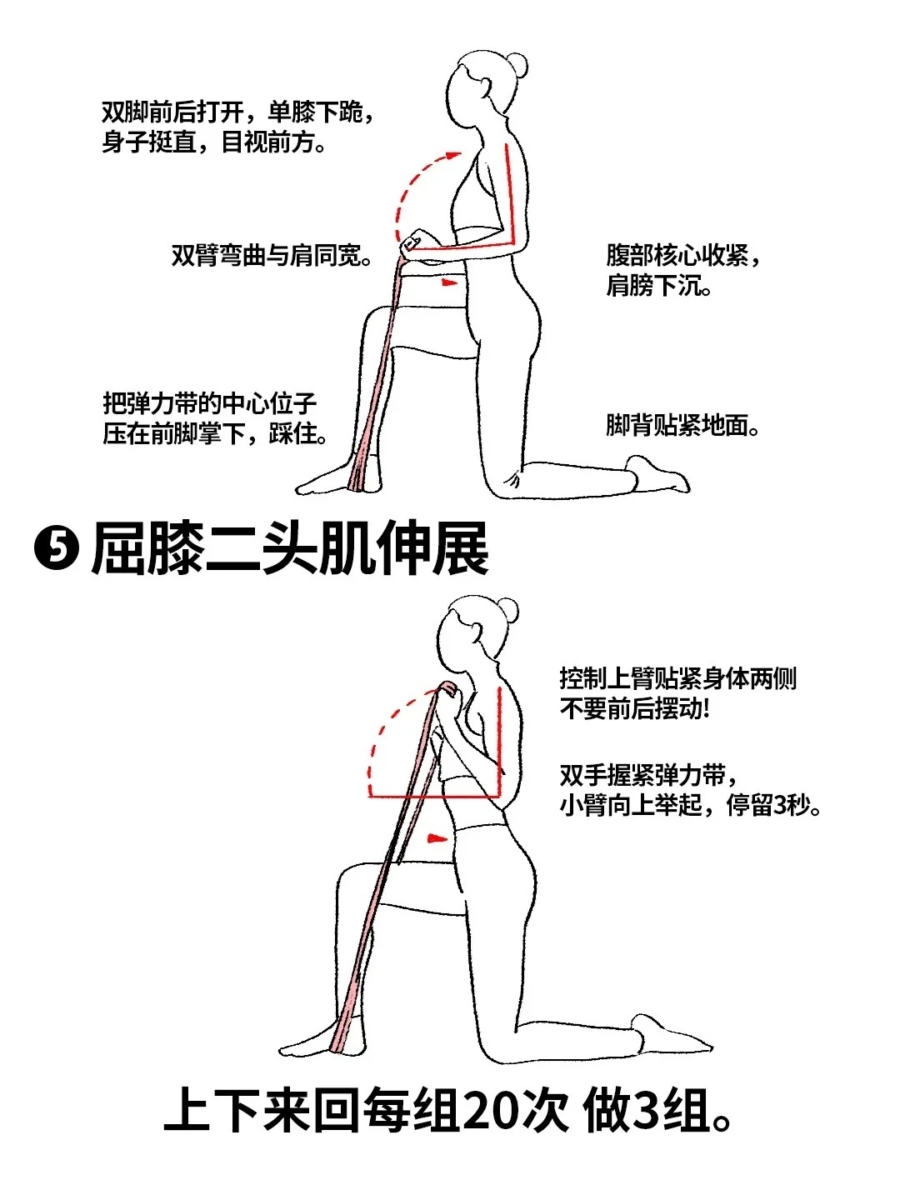 双脚前后打开，单膝下跪，身子挺直，目视前方。

双臂弯曲与肩同宽。

腹部核心收紧，肩膀下沉。

把弹力带的中心位子压在前脚掌下，踩住。

脚背贴紧地面。

❺ 屈膝二头肌伸展

控制上臂贴紧身体两侧不要前后摆动!

双手握紧弹力带，小臂向上举起，停留3秒。

上下来回每组20次 做3组。