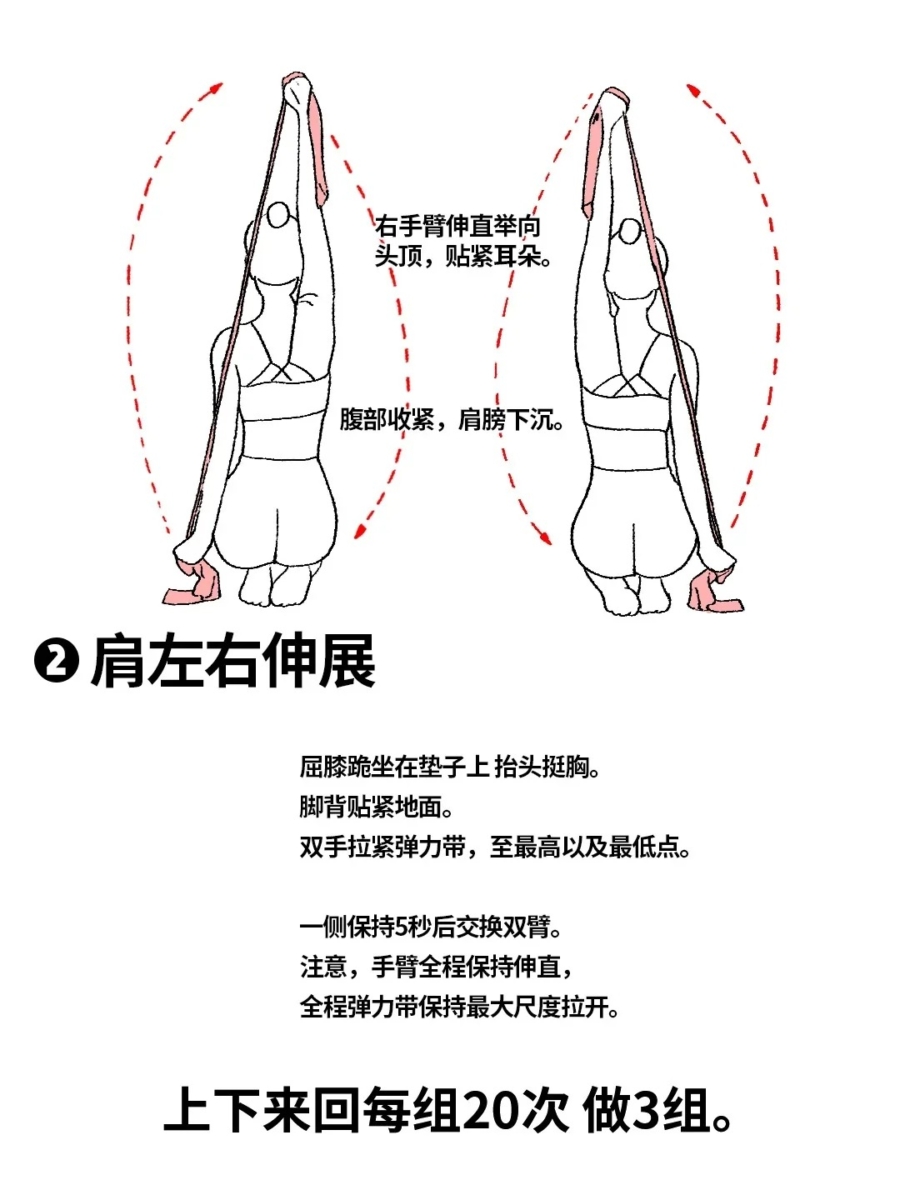 右手臂伸直举向头顶，贴紧耳朵。

腹部收紧，肩膀下沉。

❷ 肩左右伸展

屈膝跪坐在垫子上 抬头挺胸。
脚背贴紧地面。
双手拉紧弹力带，至最高以及最低点。

一侧保持5秒后交换双臂。
注意，手臂全程保持伸直，
全程弹力带保持最大尺度拉开。

上下来回每组20次 做3组。