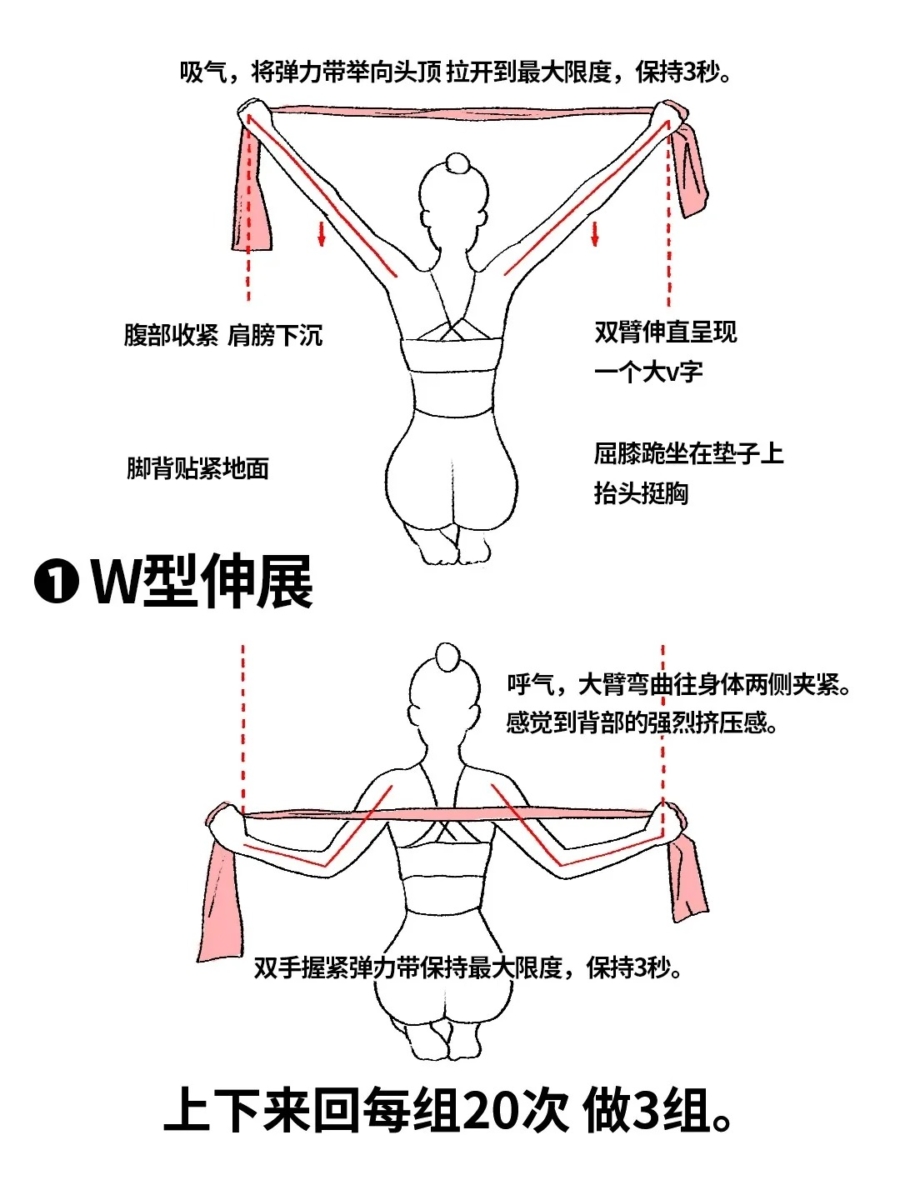 吸气，将弹力带举向头顶 拉开到最大限度，保持3秒。

腹部收紧 肩膀下沉

双臂伸直呈现一个大v字

脚背贴紧地面

屈膝跪坐在垫子上
抬头挺胸

❶ W型伸展

呼气，大臂弯曲往身体两侧夹紧。
感觉到背部的强烈挤压感。

双手握紧弹力带保持最大限度，保持3秒。

上下来回每组20次 做3组。