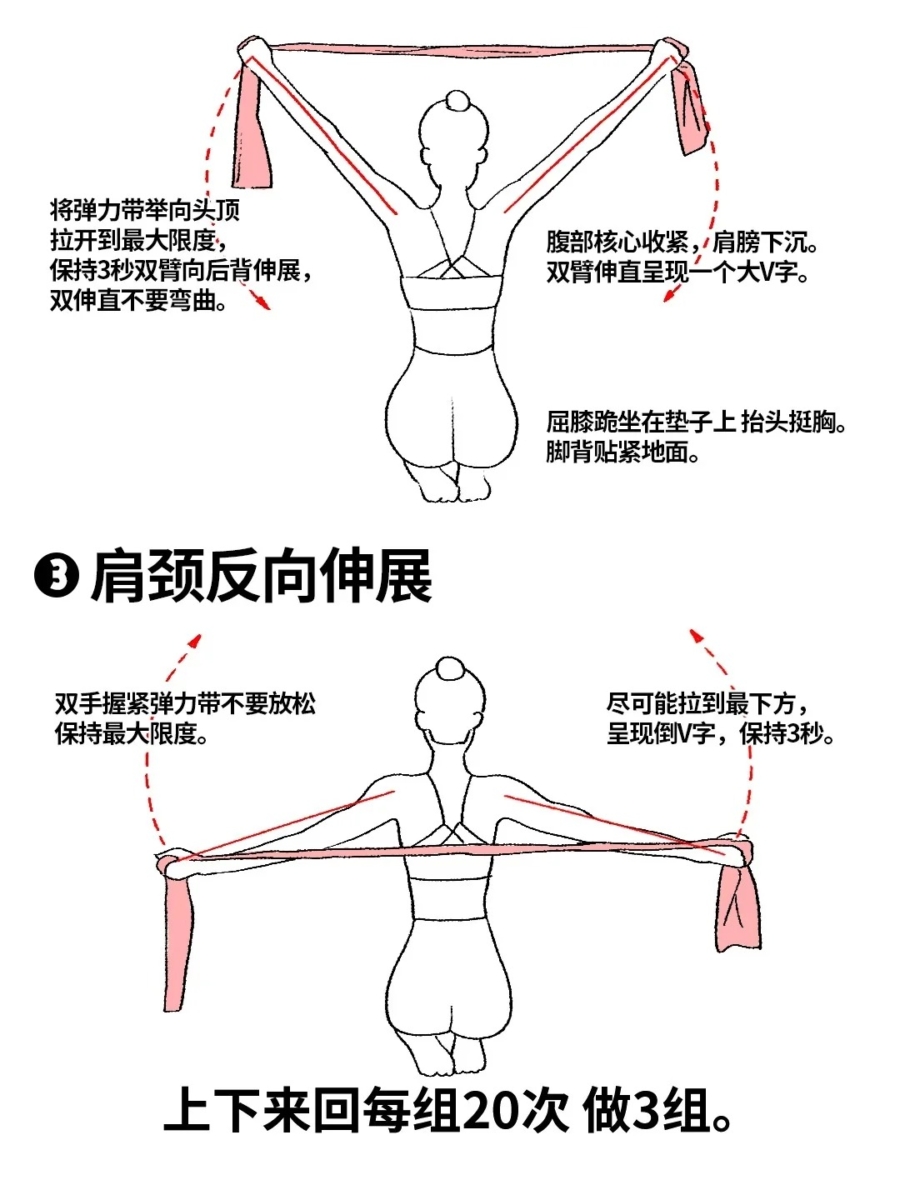 将弹力带举向头顶
拉开到最大限度，
保持3秒双臂向后背伸展，
双伸直不要弯曲。

腹部核心收紧，肩膀下沉。
双臂伸直呈现一个大V字。

屈膝跪坐在垫子上 抬头挺胸。
脚背贴紧地面。

❸ 肩颈反向伸展

双手握紧弹力带不要放松
保持最大限度。

尽可能拉到最下方，
呈现倒V字，保持3秒。

上下来回每组20次 做3组。