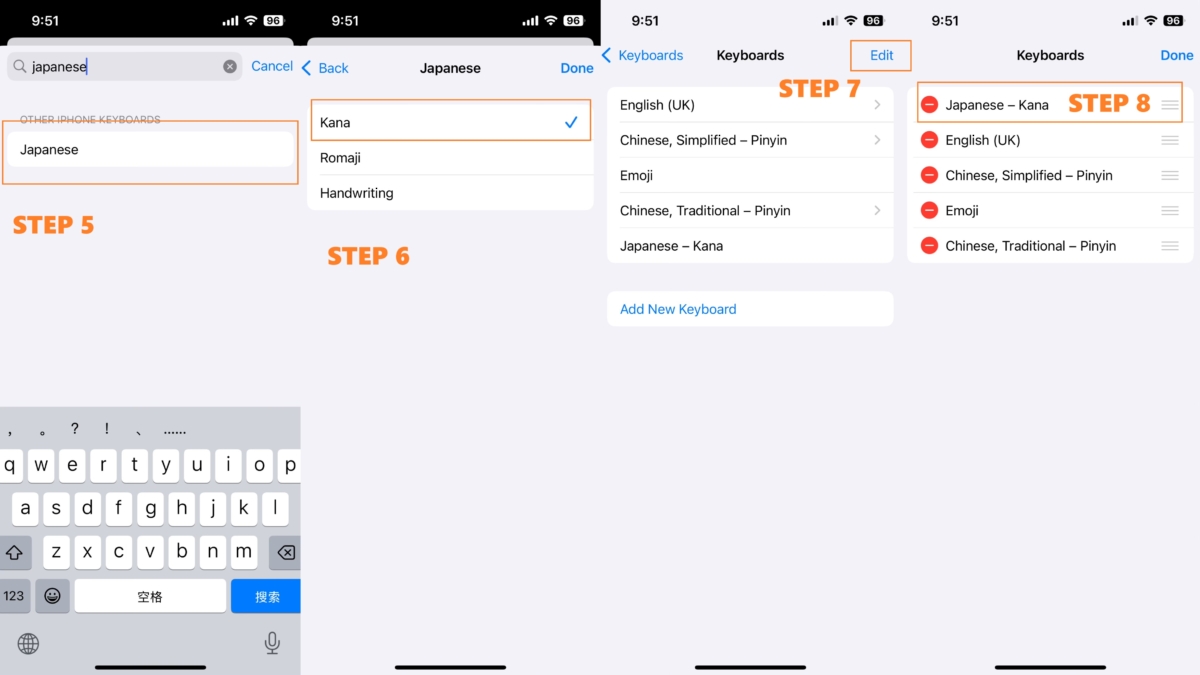 9:51
96
japanese
Cancel
OTHER IPHONE KEYBOARDS
Japanese
STEP 5
， 。 ？ ！ 、 ……
q w e r t y u i o p
a s d f g h j k l
z x c v b n m
123
空格
搜索

9:51
96
Back
Japanese
Done
Kana
Romaji
Handwriting
STEP 6

9:51
96
Keyboards
Keyboards
Edit
STEP 7
English (UK)
Chinese, Simplified – Pinyin
Emoji
Chinese, Traditional – Pinyin
Japanese – Kana
Add New Keyboard

9:51
96
Keyboards
Done
Japanese – Kana
STEP 8
English (UK)
Chinese, Simplified – Pinyin
Emoji
Chinese, Traditional – Pinyin