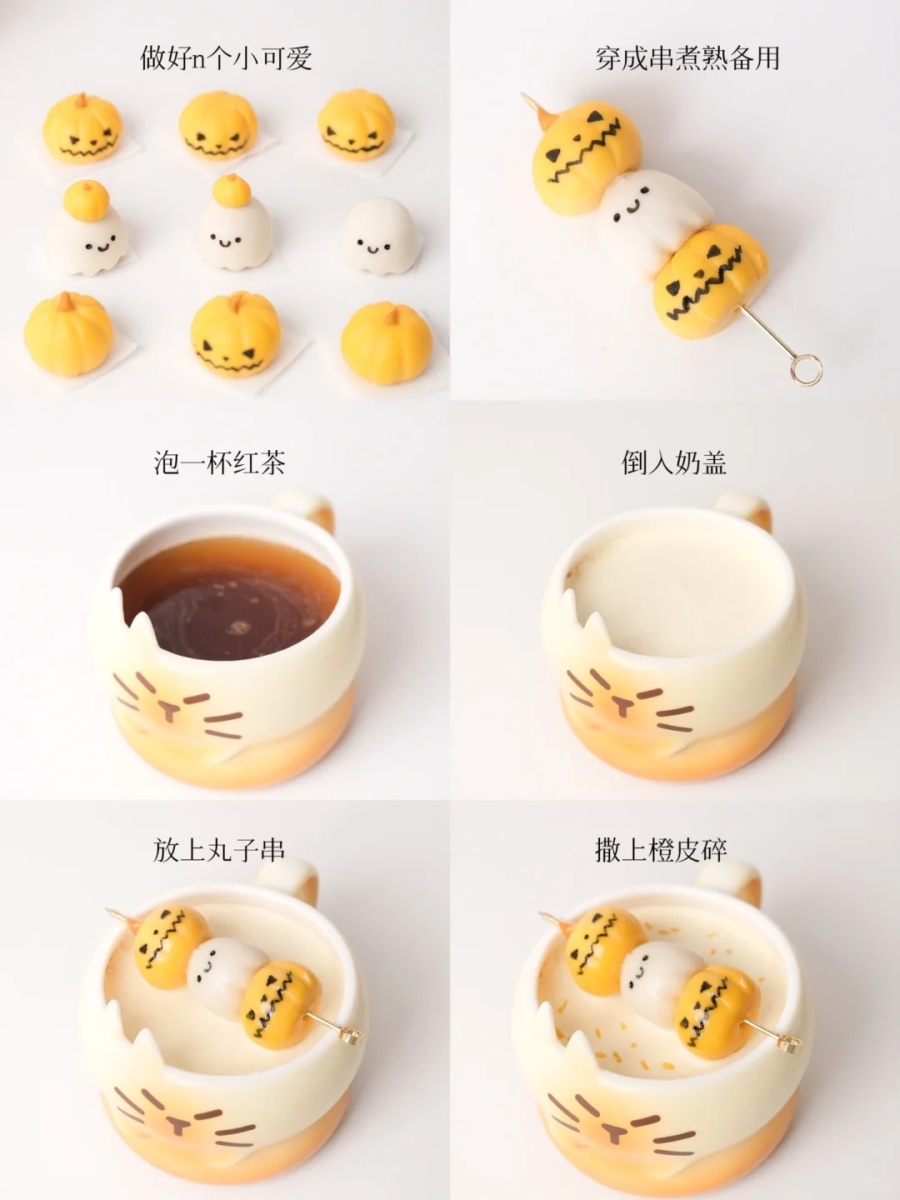 做好n个小可爱

穿成串煮熟备用

泡一杯红茶

倒入奶盖

放上丸子串

撒上橙皮碎