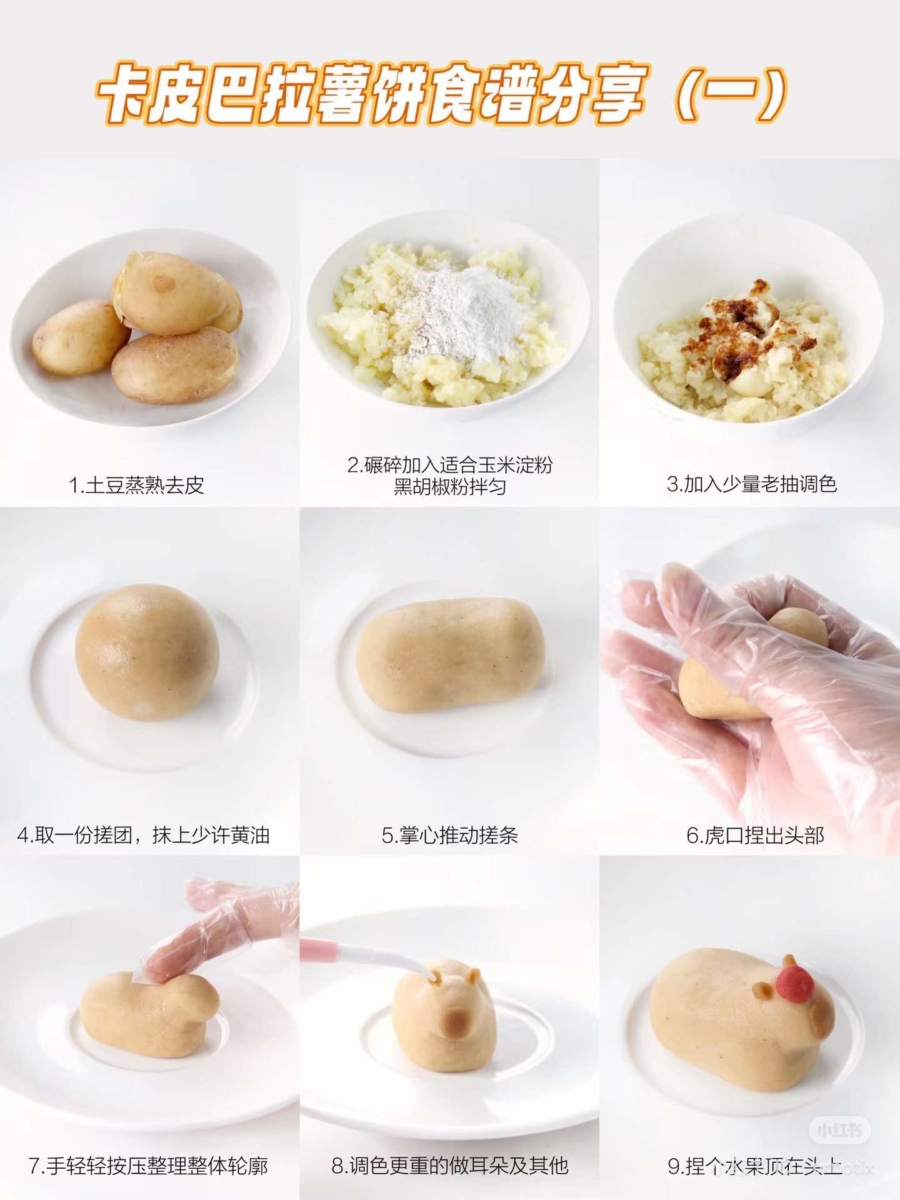 卡皮巴拉薯饼食谱分享（一）

1.土豆蒸熟去皮

2.碾碎加入适合玉米淀粉黑胡椒粉拌匀

3.加入少量老抽调色

4.取一份搓团，抹上少许黄油

5.掌心推动搓条

6.虎口捏出头部

7.手轻轻按压整理整体轮廓

8.调色更重的做耳朵及其他

9.捏个水果顶在头上

小红书