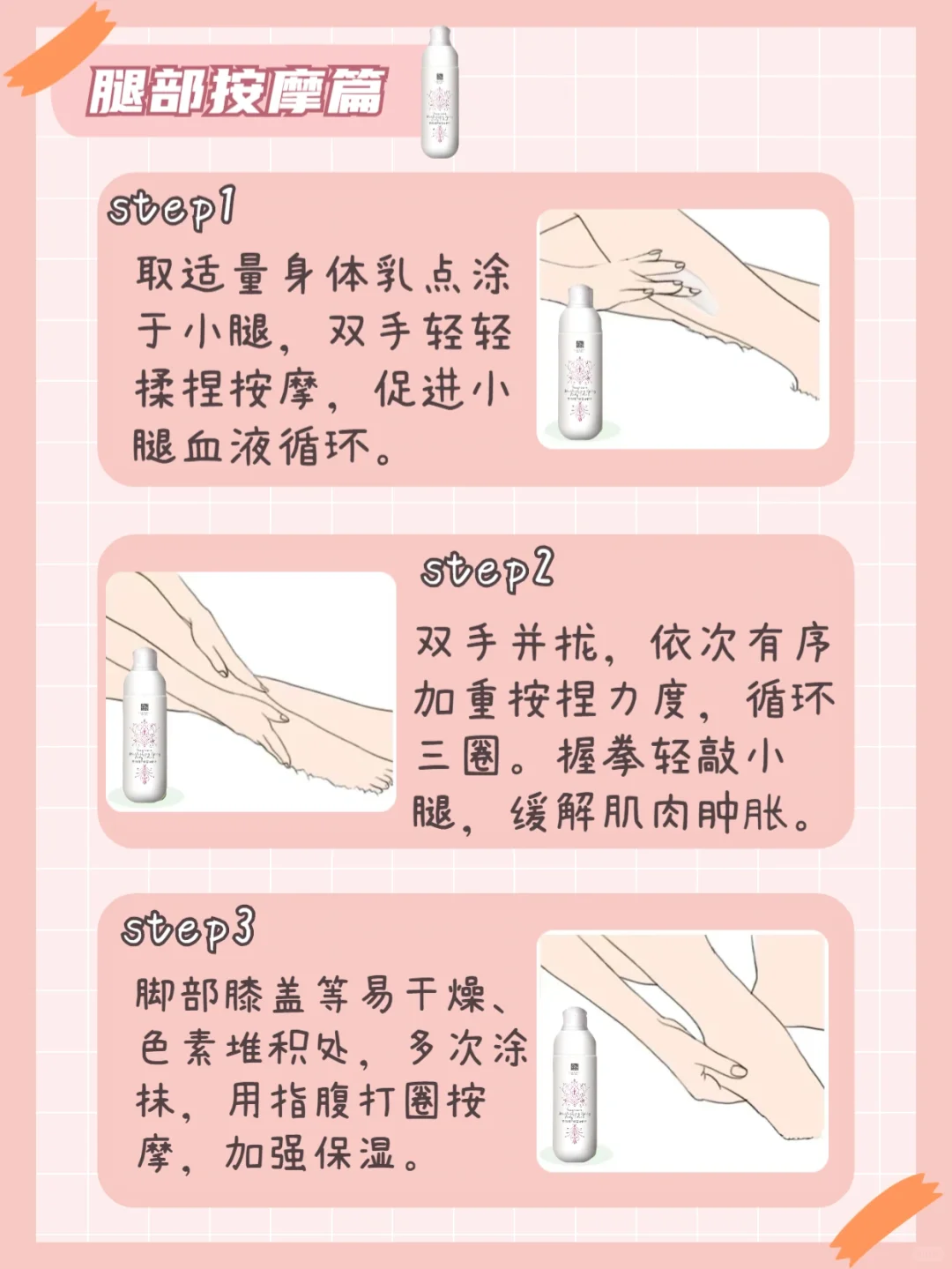 腿部按摩篇

step1
取适量身体乳点涂于小腿，双手轻轻揉捏按摩，促进小腿血液循环。

step2
双手并拢，依次有序加重按捏力度，循环三圈。握拳轻敲小腿，缓解肌肉肿胀。

step3
脚部膝盖等易干燥、色素堆积处，多次涂抹，用指腹打圈按摩，加强保湿。