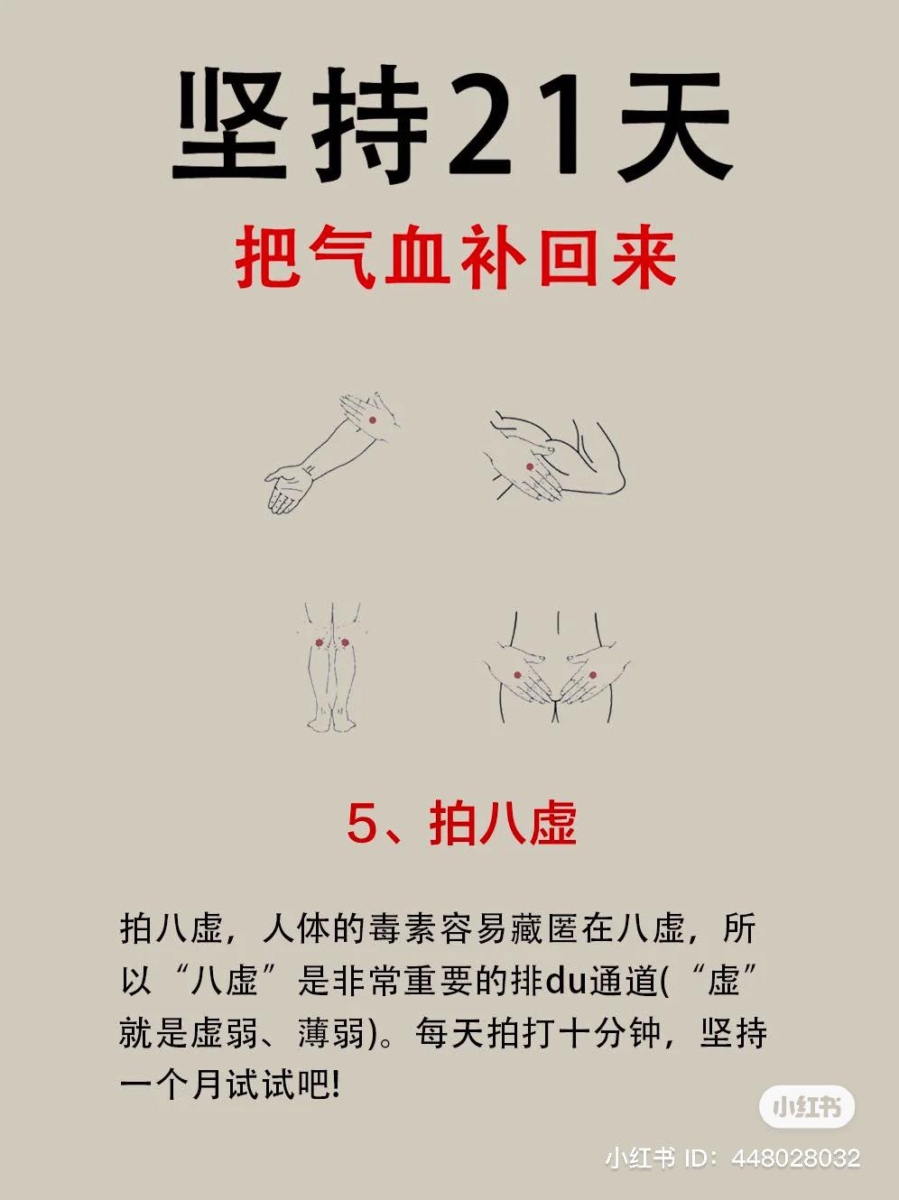 坚持21天

把气血补回来

5、拍八虚

拍八虚，人体的毒素容易藏匿在八虚，所以“八虚”是非常重要的排du通道(“虚”就是虚弱、薄弱)。每天拍打十分钟，坚持一个月试试吧!

小红书

小红书 ID：448028032