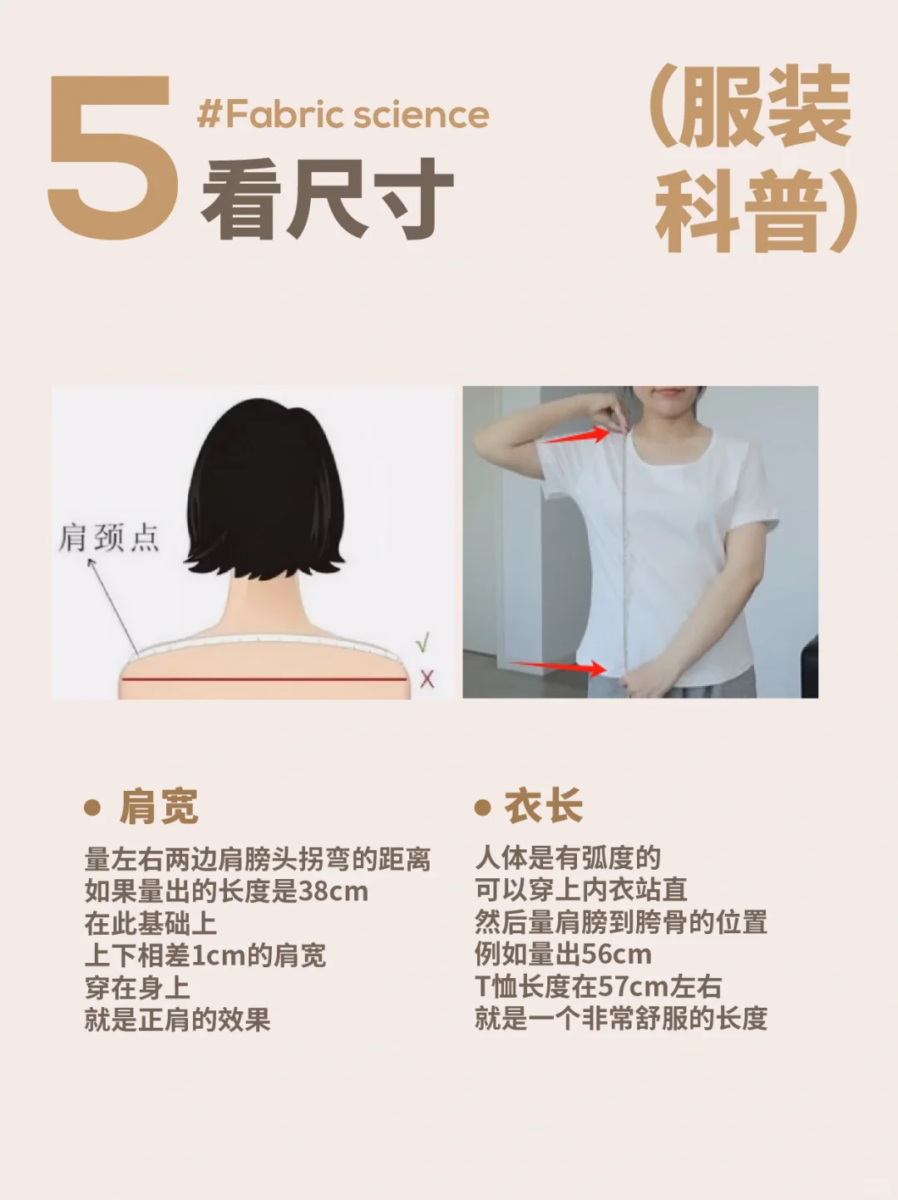 5

#Fabric science

看尺寸

(服装科普)

肩颈点

√

X

• 肩宽

量左右两边肩膀头拐弯的距离
如果量出的长度是38cm
在此基础上
上下相差1cm的肩宽
穿在身上
就是正肩的效果

• 衣长

人体是有弧度的
可以穿上内衣站直
然后量肩膀到胯骨的位置
例如量出56cm
T恤长度在57cm左右
就是一个非常舒服的长度