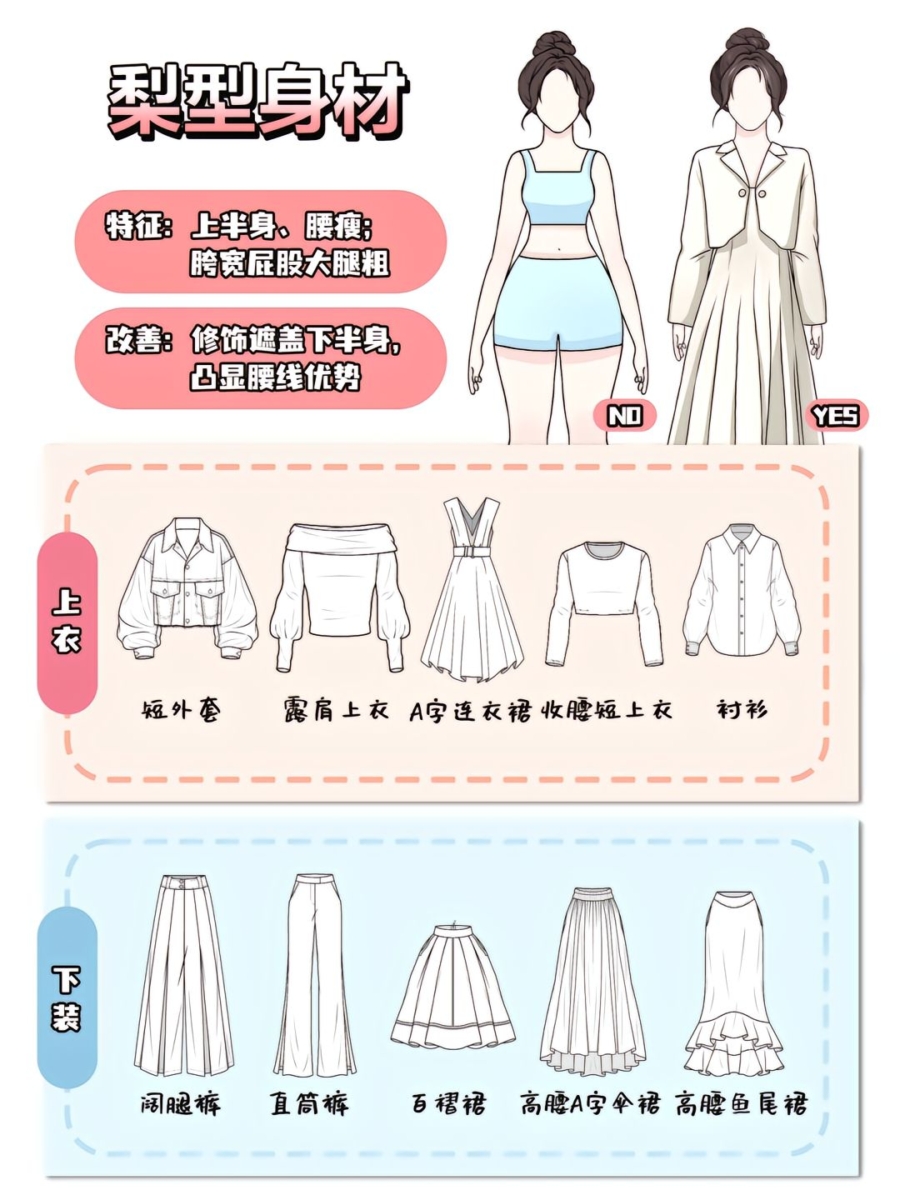 梨型身材

特征：上半身、腰瘦；胯宽屁股大腿粗

改善：修饰遮盖下半身，凸显腰线优势

NO

YES

上衣

短外套　露肩上衣　A字连衣裙　收腰短上衣　衬衫

下装

阔腿裤　直筒裤　百褶裙　高腰A字伞裙　高腰鱼尾裙