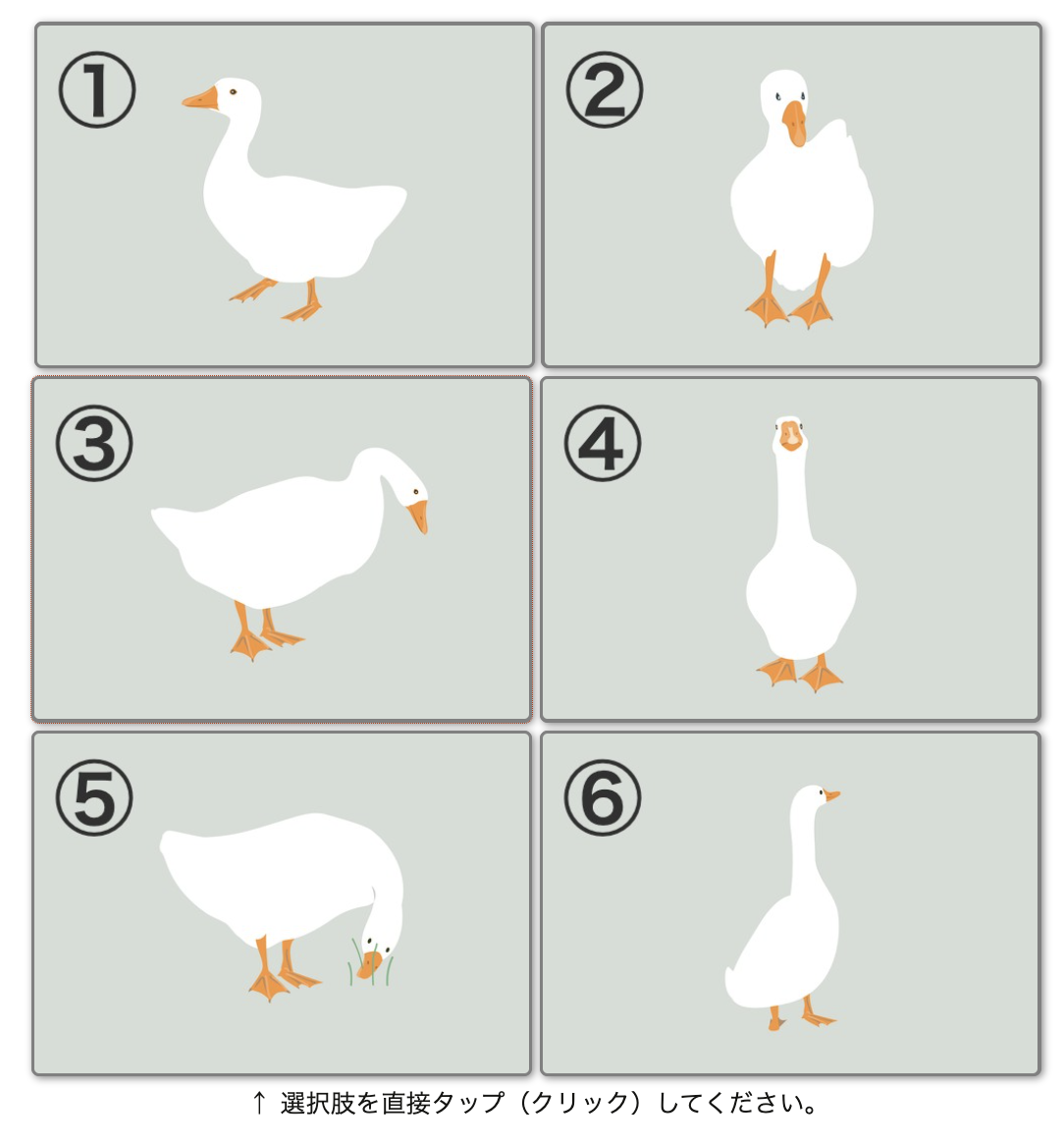 ①

②

③

④

⑤

⑥

↑ 選択肢を直接タップ（クリック）してください。