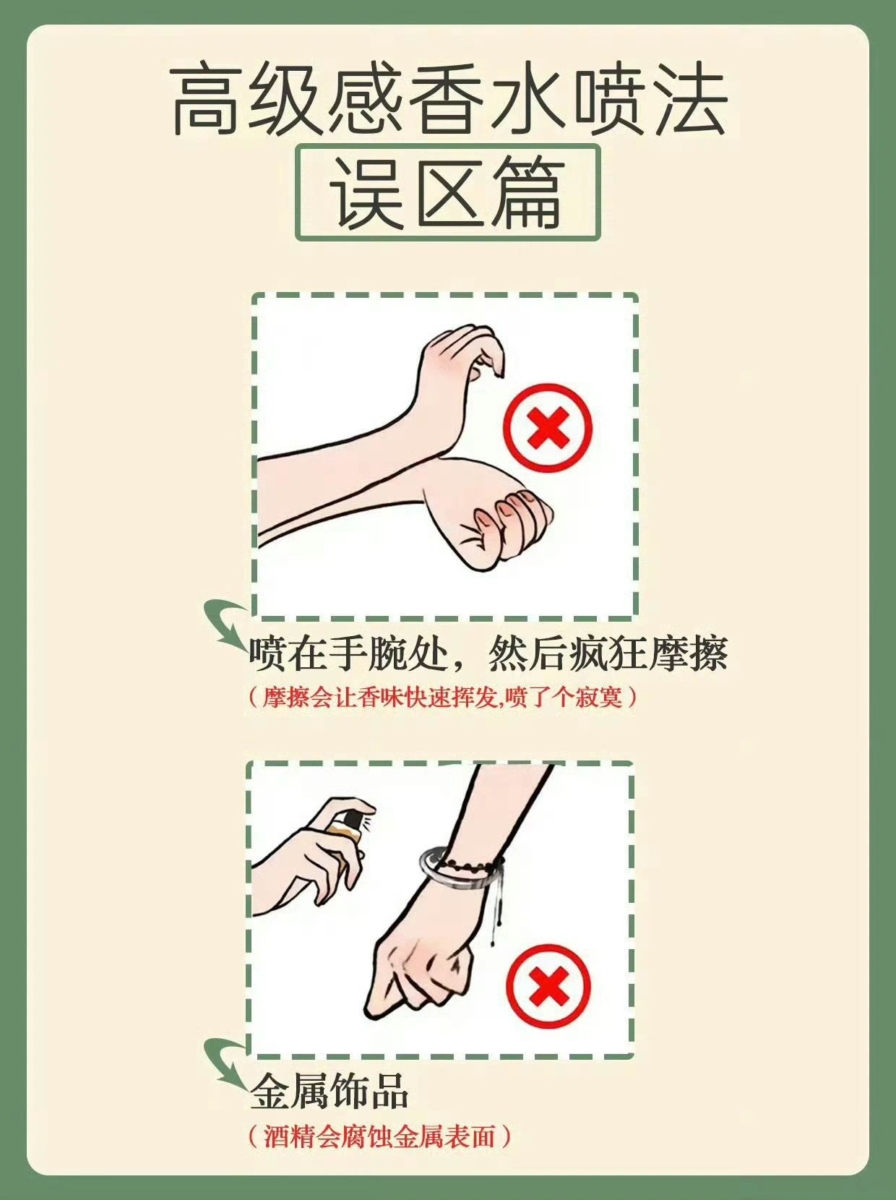 高级感香水喷法
误区篇

喷在手腕处，然后疯狂摩擦
（摩擦会让香味快速挥发,喷了个寂寞）

金属饰品
（酒精会腐蚀金属表面）