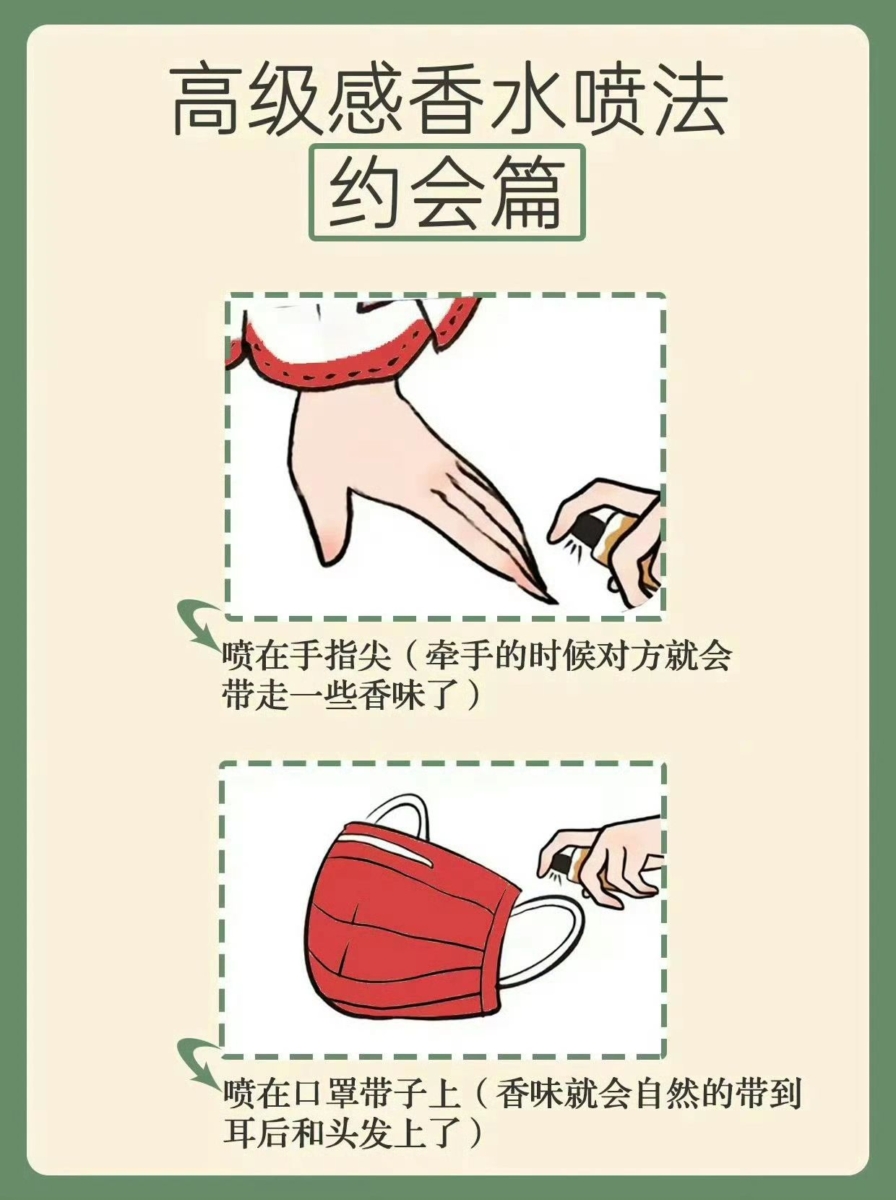 高级感香水喷法
约会篇

喷在手指尖（牵手的时候对方就会带走一些香味了）

喷在口罩带子上（香味就会自然的带到耳后和头发上了）