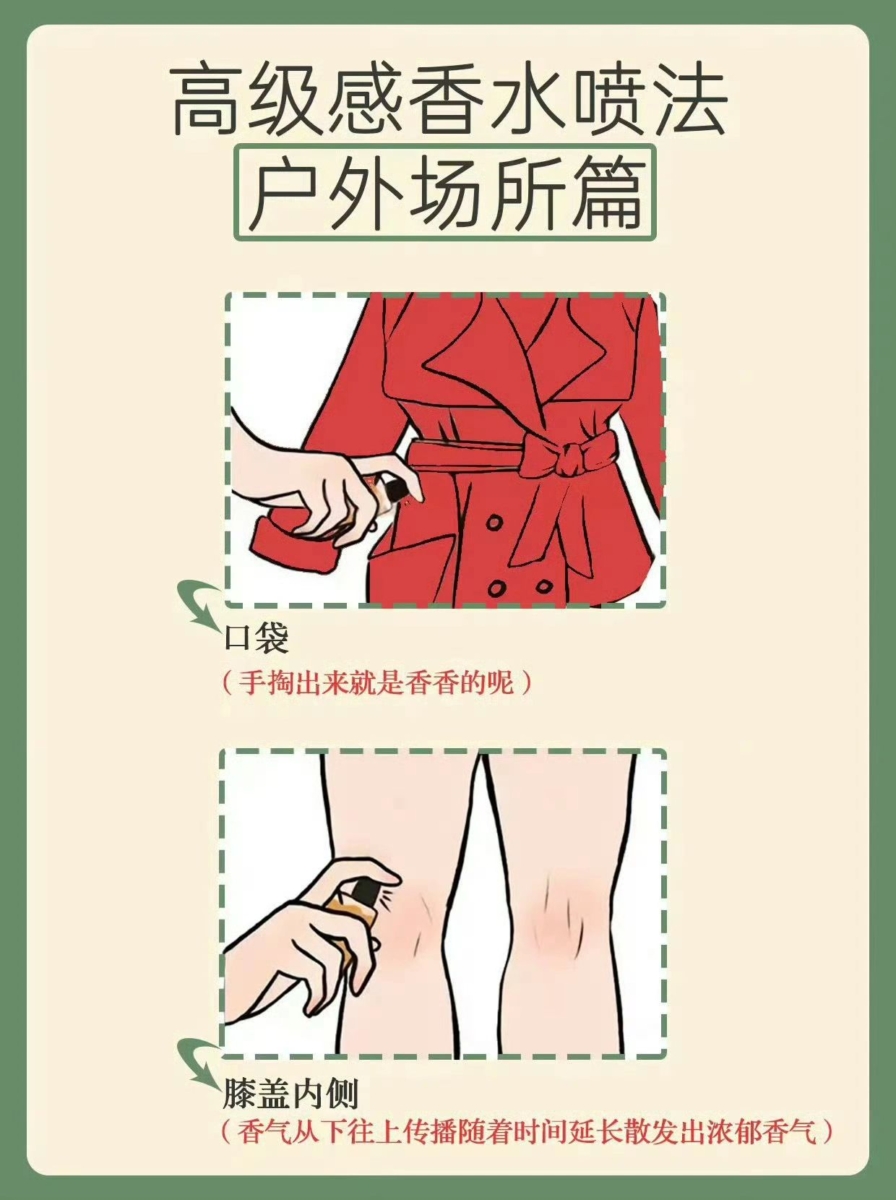 高级感香水喷法
户外场所篇

口袋
（手掏出来就是香香的呢）

膝盖内侧
（香气从下往上传播随着时间延长散发出浓郁香气）