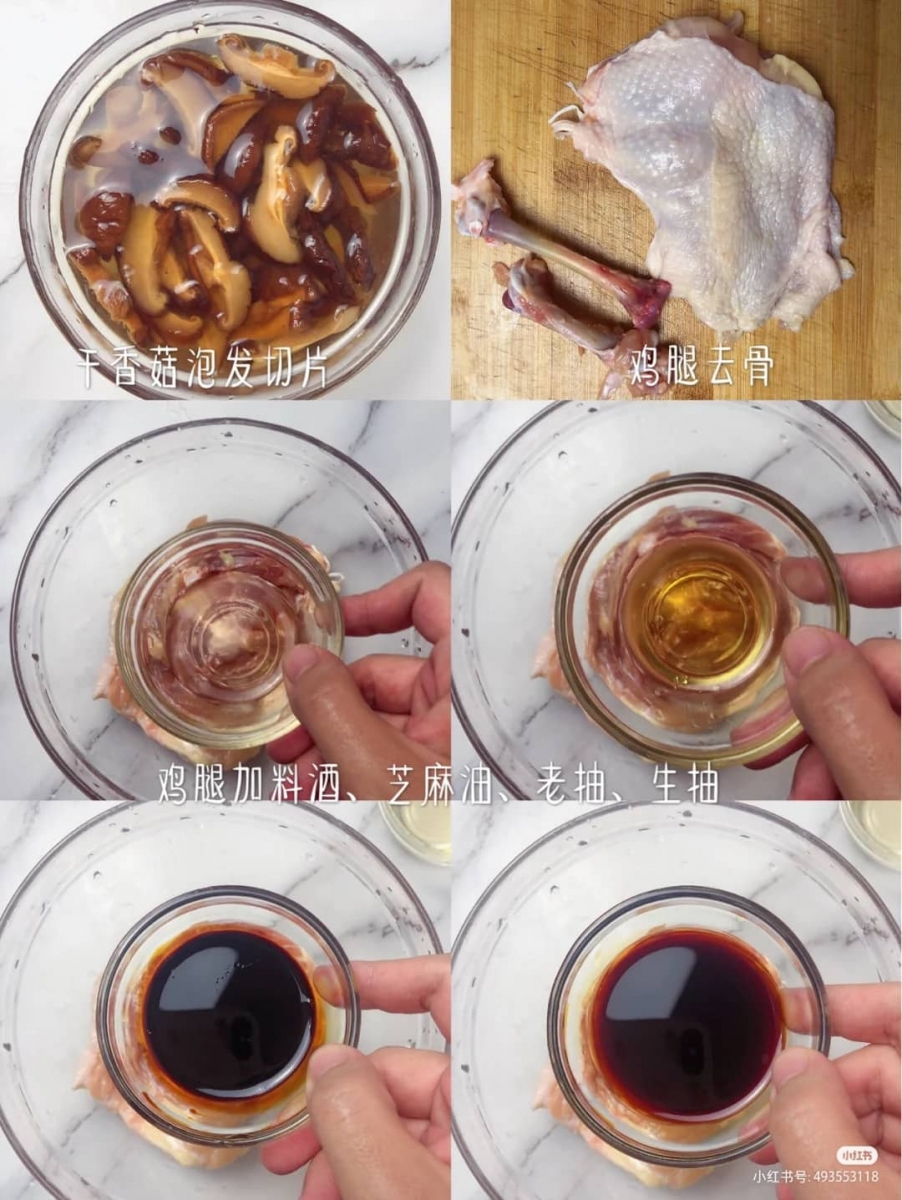 干香菇泡发切片

鸡腿去骨

鸡腿加料酒、芝麻油、老抽、生抽

小红书
小红书号:493553118