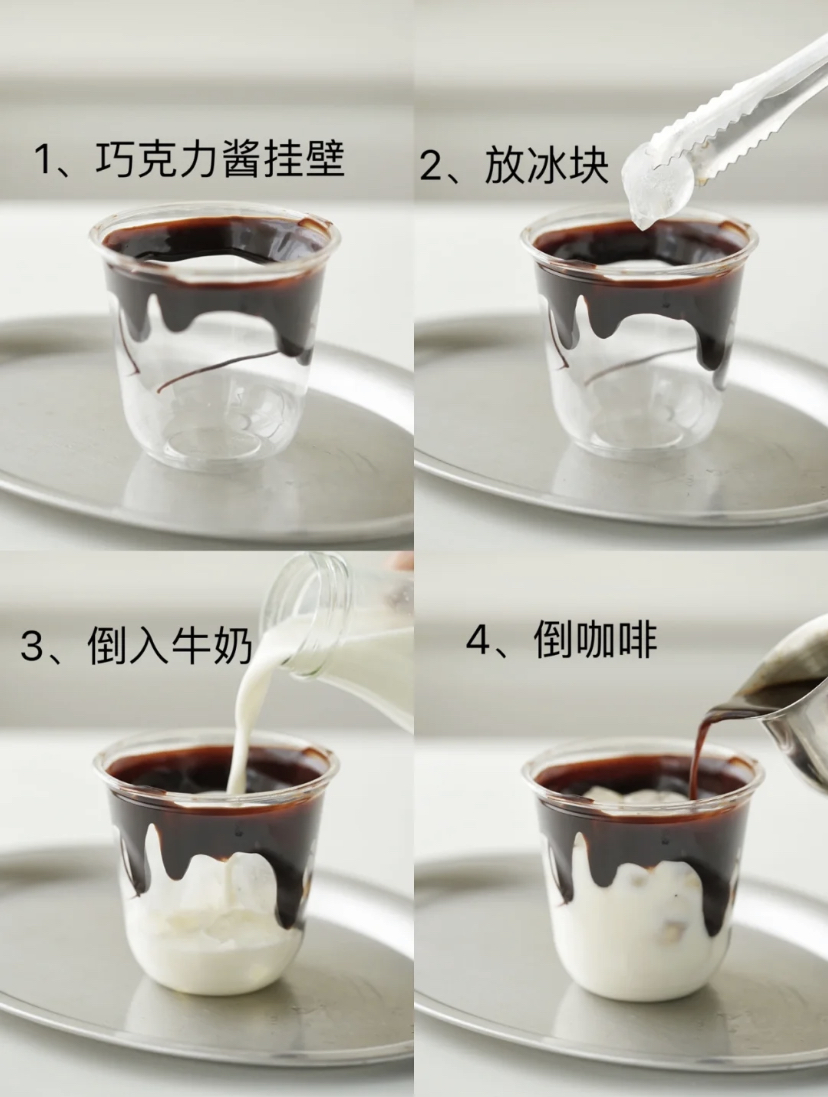 1、巧克力酱挂壁

2、放冰块

3、倒入牛奶

4、倒咖啡