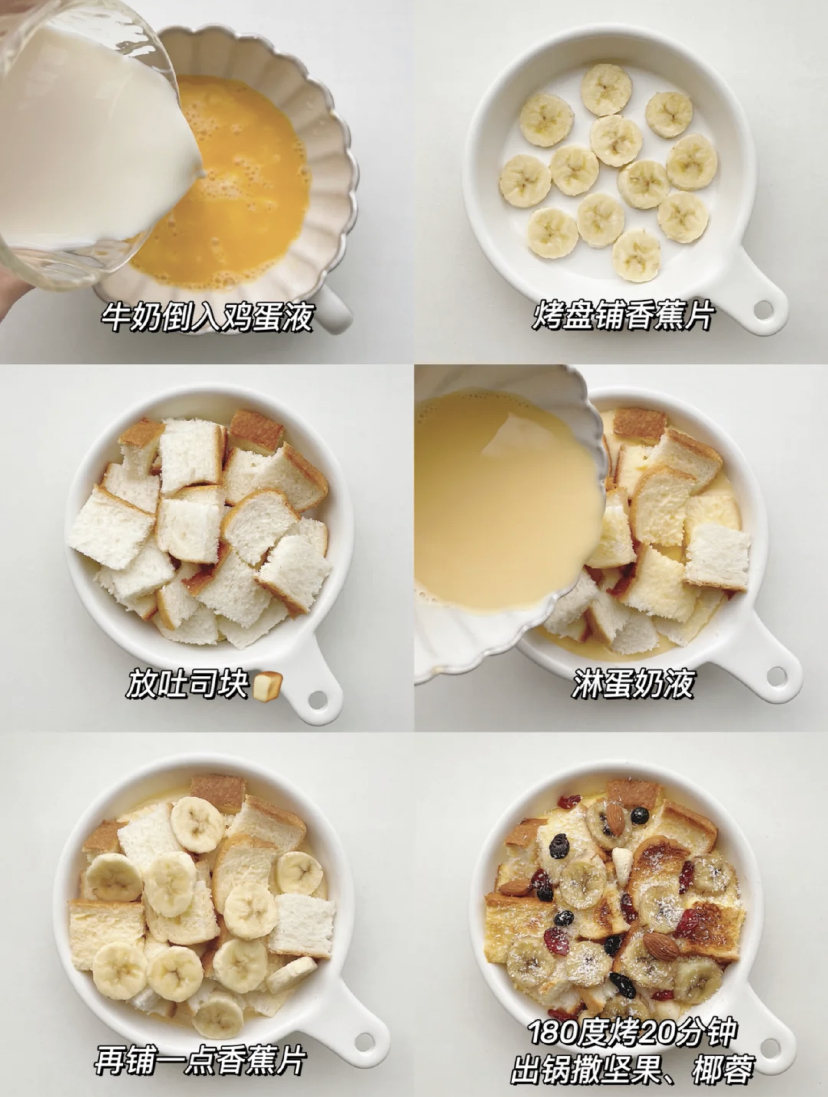 牛奶倒入鸡蛋液

烤盘铺香蕉片

放吐司块

淋蛋奶液

再铺一点香蕉片

180度烤20分钟
出锅撒坚果、椰蓉