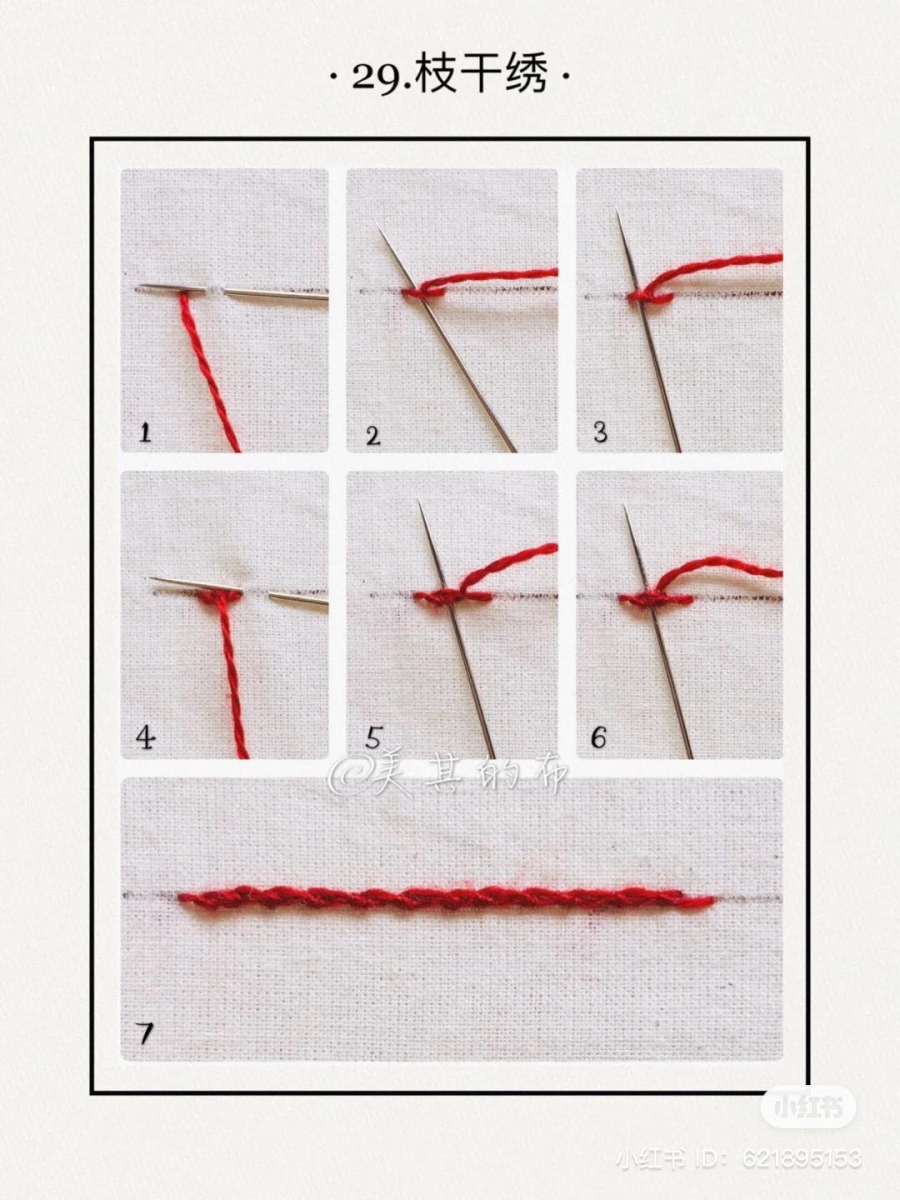 · 29.枝干绣 ·

1

2

3

4

5

6

@美其的布

7

小红书

小红书 ID: 621895153