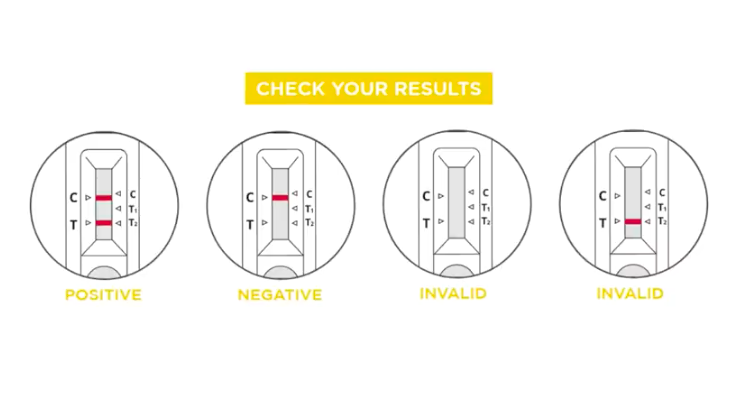 CHECK YOUR RESULTS

C
T
C
$T_1$
$T_2$
POSITIVE

C
T
C
$T_1$
$T_2$
NEGATIVE

C
T
C
$T_1$
$T_2$
INVALID

C
T
C
$T_1$
$T_2$
INVALID