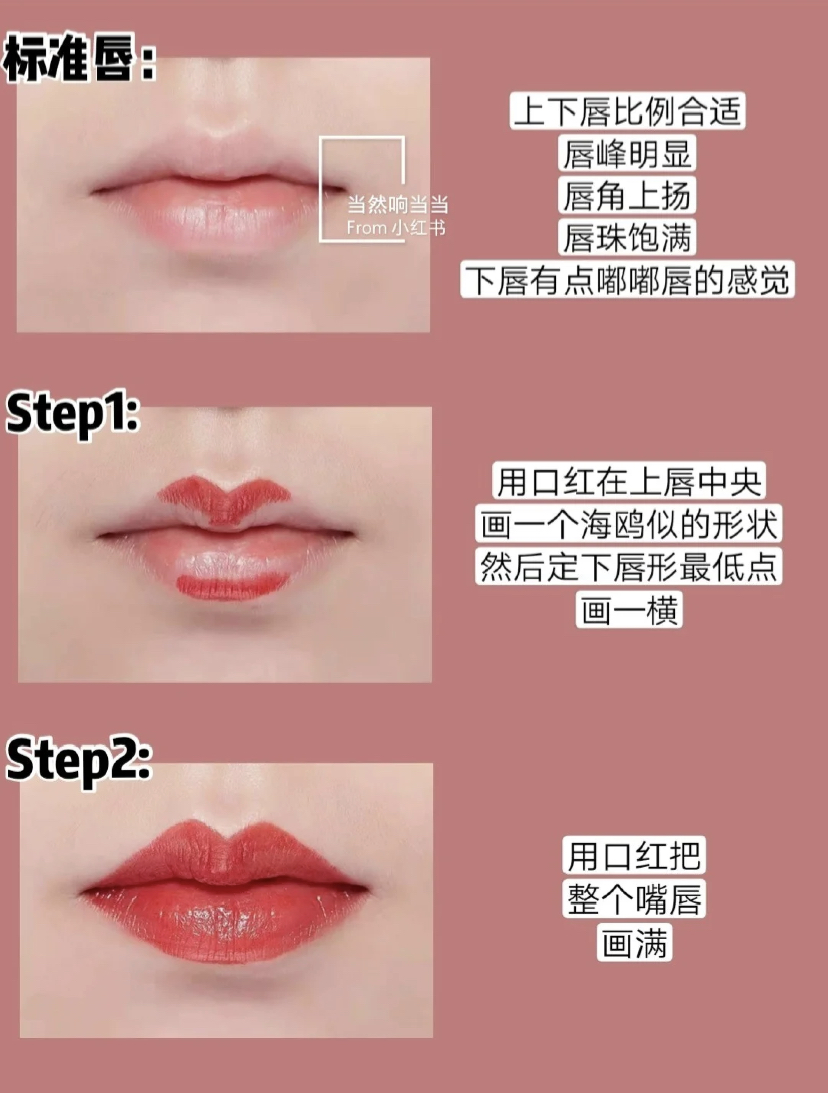 标准唇:

当然响当当
From 小红书

上下唇比例合适
唇峰明显
唇角上扬
唇珠饱满
下唇有点嘟嘟唇的感觉

Step1:

用口红在上唇中央
画一个海鸥似的形状
然后定下唇形最低点
画一横

Step2:

用口红把
整个嘴唇
画满