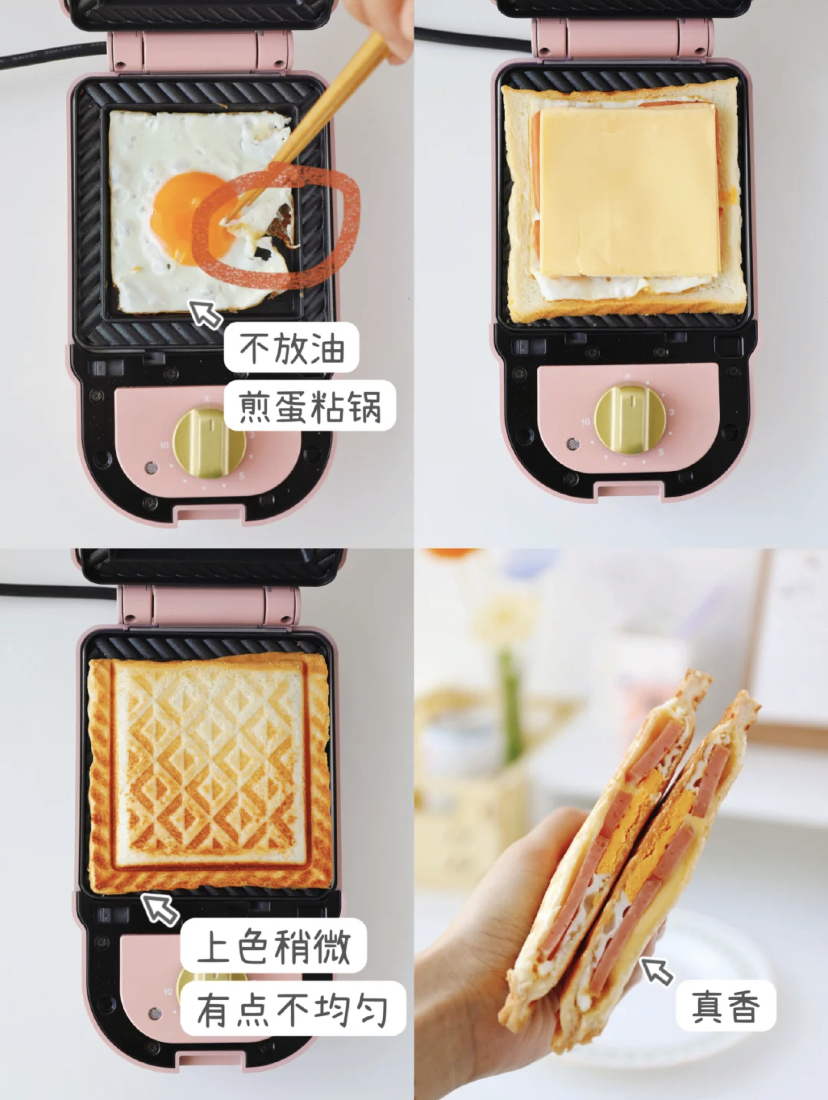 不放油
煎蛋粘锅

上色稍微
有点不均匀

真香