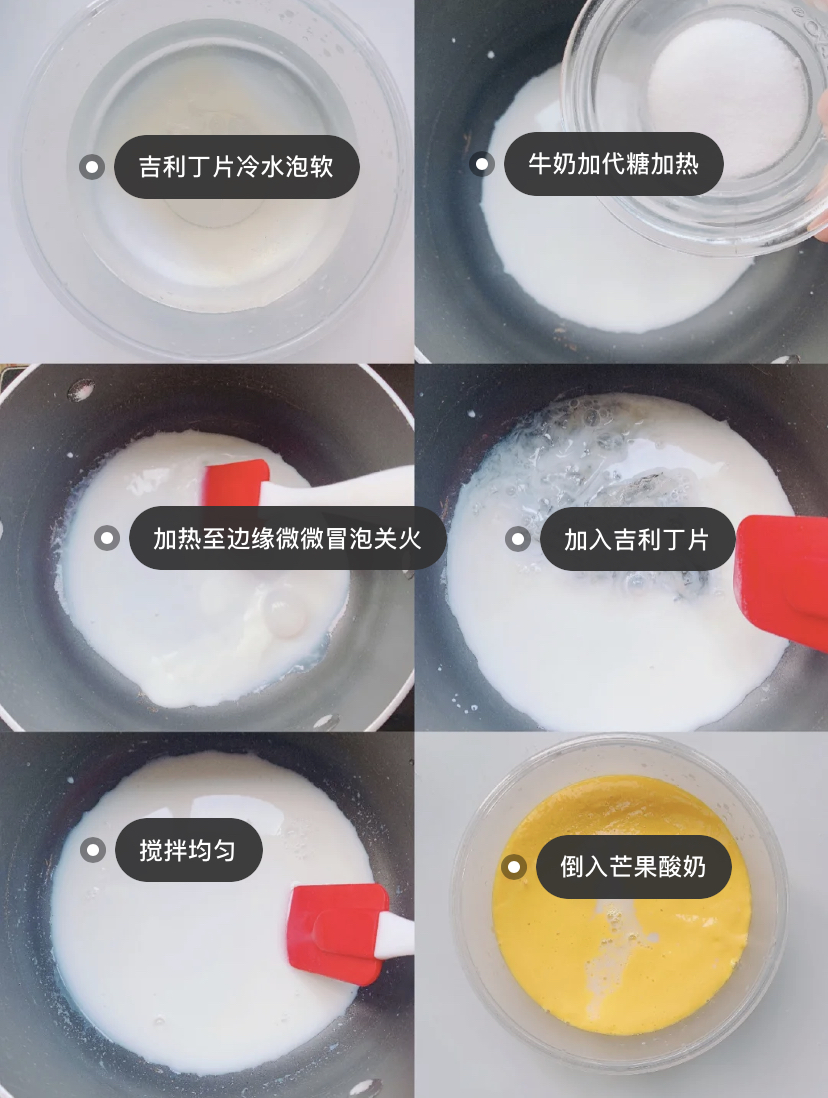 吉利丁片冷水泡软

牛奶加代糖加热

加热至边缘微微冒泡关火

加入吉利丁片

搅拌均匀

倒入芒果酸奶