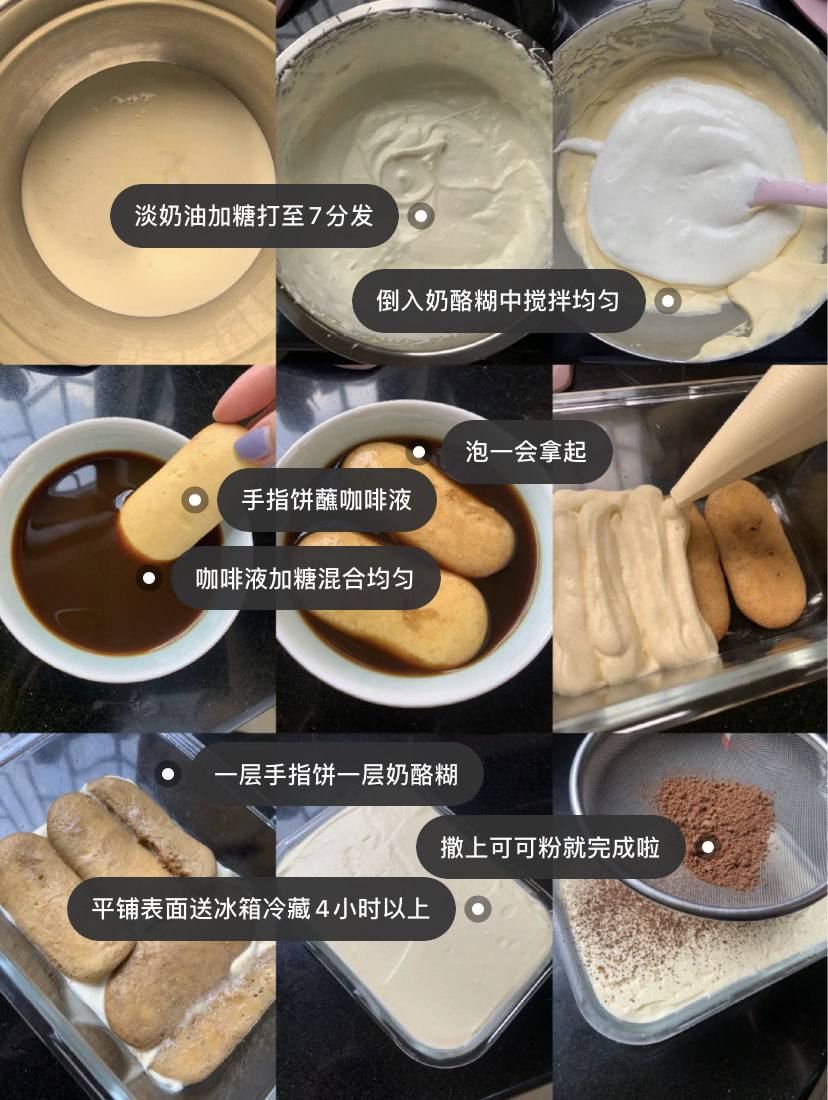 淡奶油加糖打至7分发

倒入奶酪糊中搅拌均匀

泡一会拿起

手指饼蘸咖啡液

咖啡液加糖混合均匀

一层手指饼一层奶酪糊

撒上可可粉就完成啦

平铺表面送冰箱冷藏4小时以上