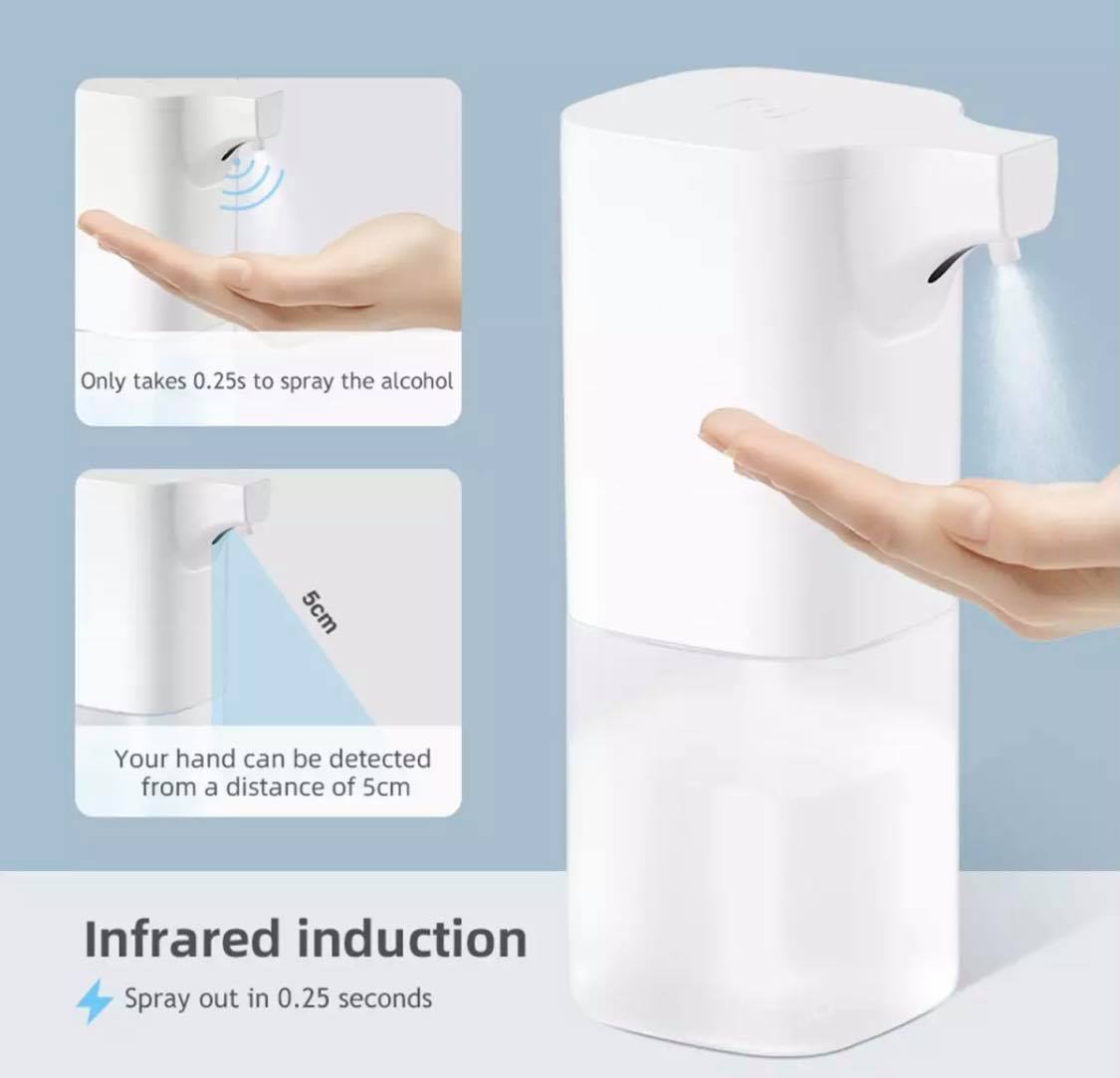 Only takes 0.25s to spray the alcohol

5cm

Your hand can be detected from a distance of 5cm

Infrared induction

Spray out in 0.25 seconds