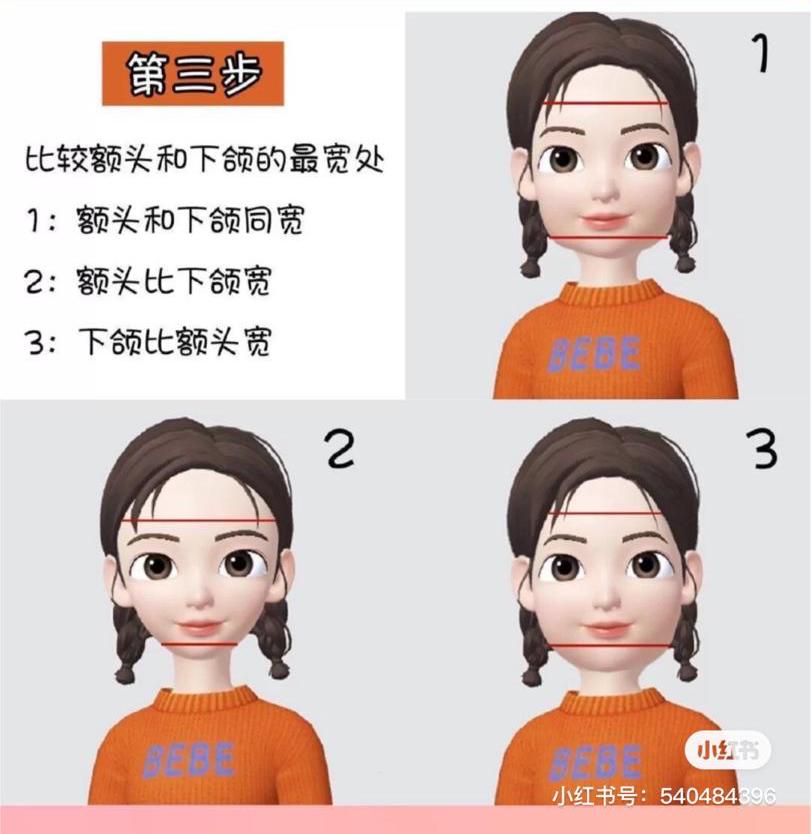 第三步

比较额头和下颌的最宽处

1：额头和下颌同宽

2：额头比下颌宽

3：下颌比额头宽

1

BEBE

2

BEBE

3

BEBE

小红书

小红书号：540484396