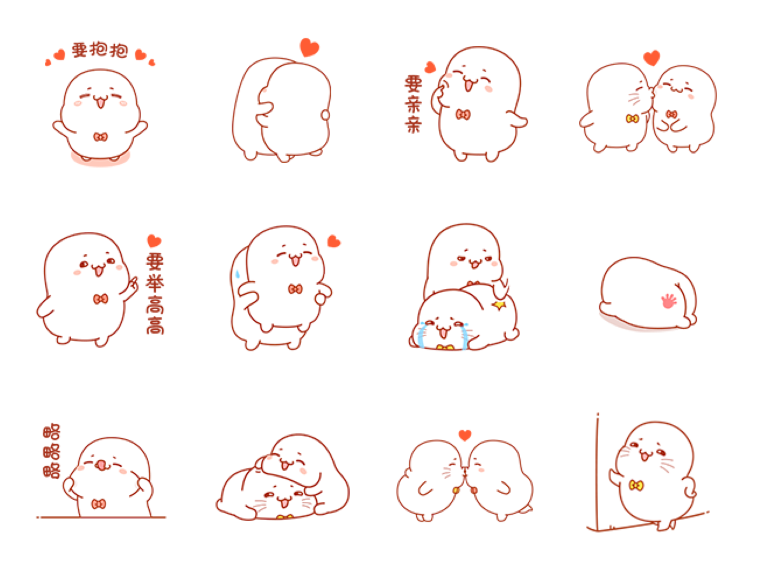 要抱抱

要亲亲

要举高高

略略略