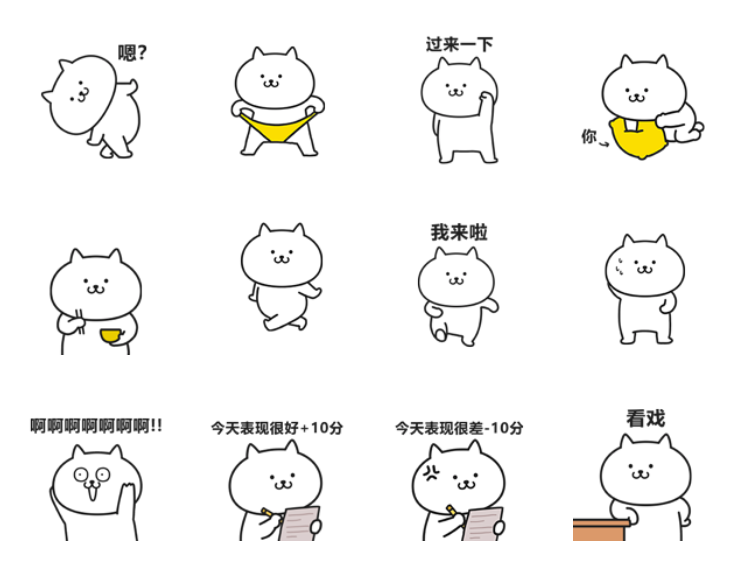 嗯?

过来一下

你

我来啦

啊啊啊啊啊啊啊!!

今天表现很好+10分

今天表现很差-10分

看戏