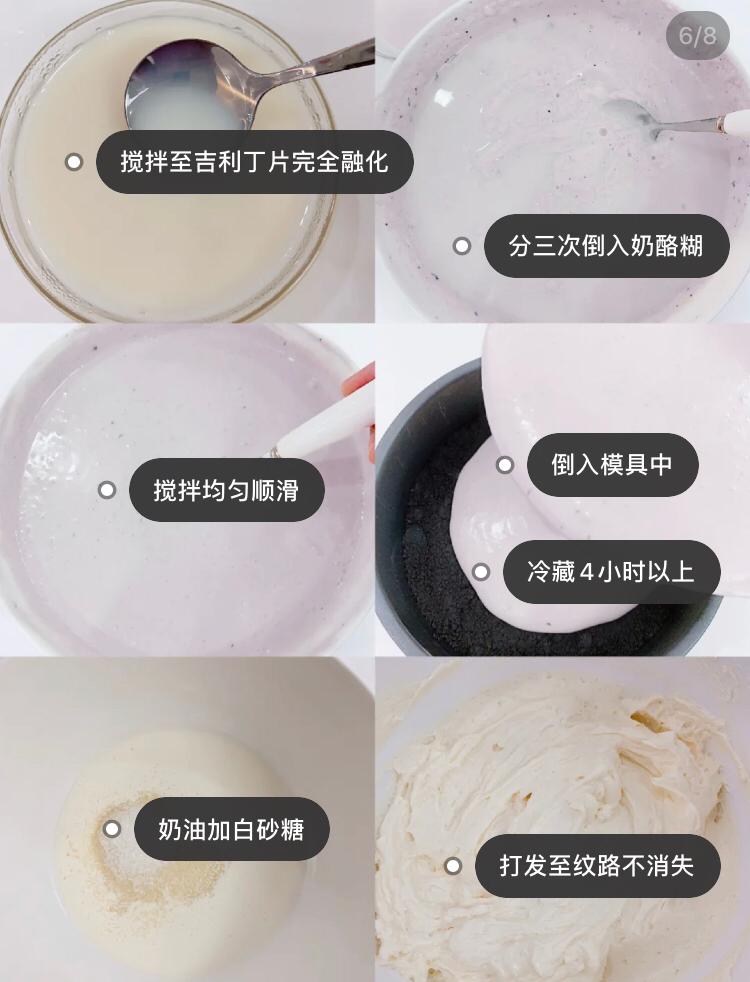 6/8

搅拌至吉利丁片完全融化

分三次倒入奶酪糊

搅拌均匀顺滑

倒入模具中

冷藏4小时以上

奶油加白砂糖

打发至纹路不消失