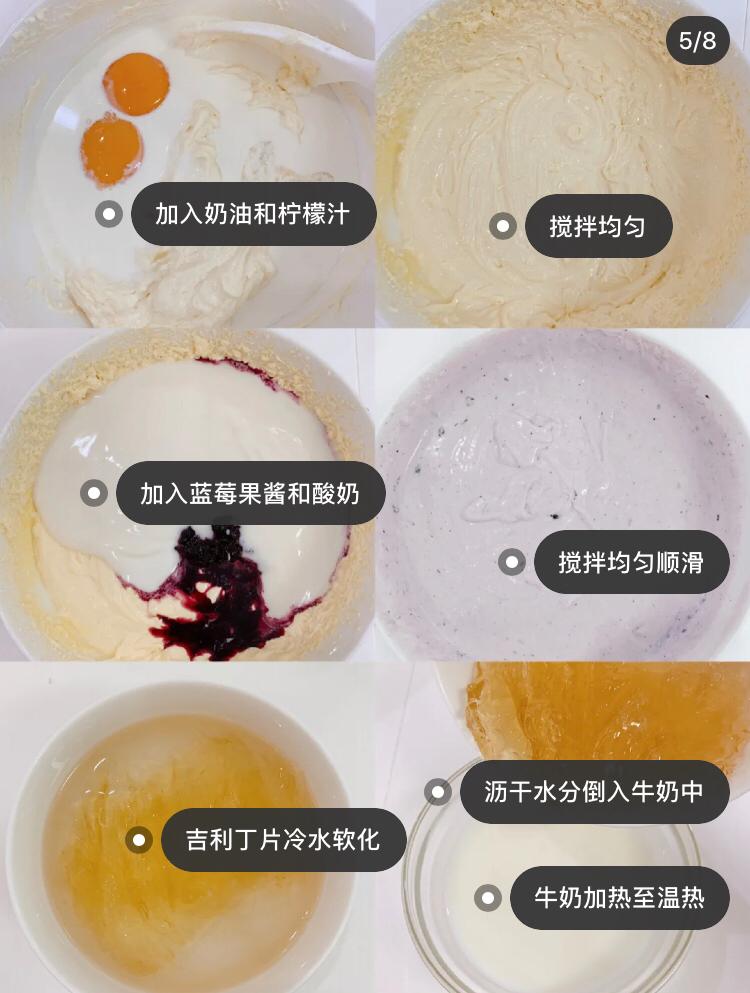 5/8

加入奶油和柠檬汁

搅拌均匀

加入蓝莓果酱和酸奶

搅拌均匀顺滑

吉利丁片冷水软化

沥干水分倒入牛奶中

牛奶加热至温热