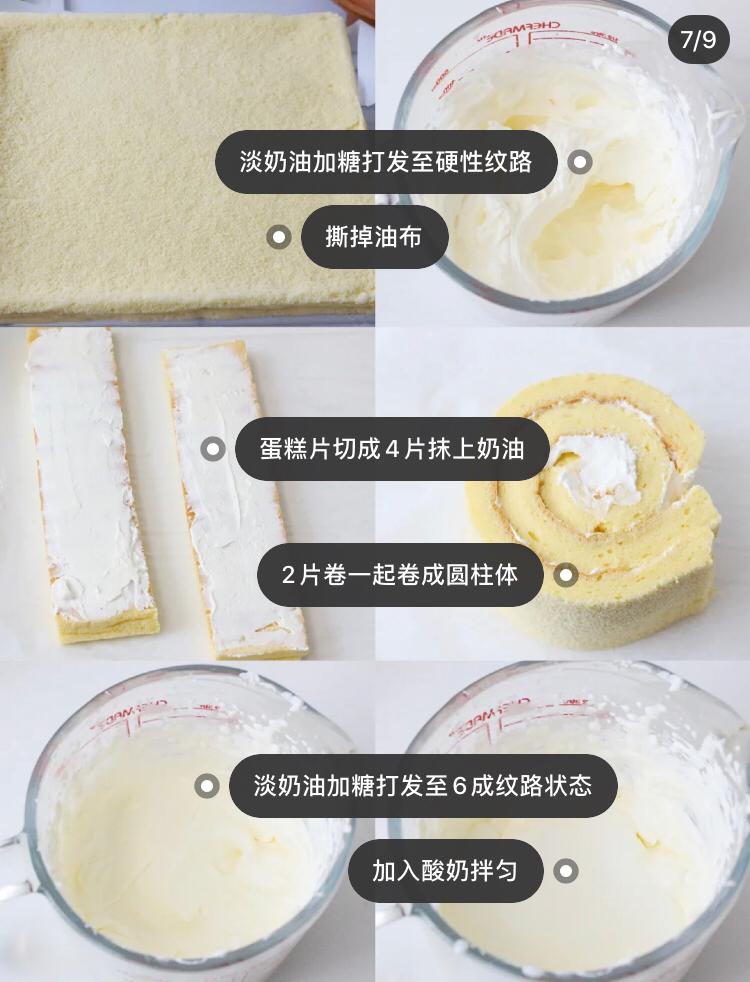 7/9

淡奶油加糖打发至硬性纹路

撕掉油布

蛋糕片切成4片抹上奶油

2片卷一起卷成圆柱体

淡奶油加糖打发至6成纹路状态

加入酸奶拌匀