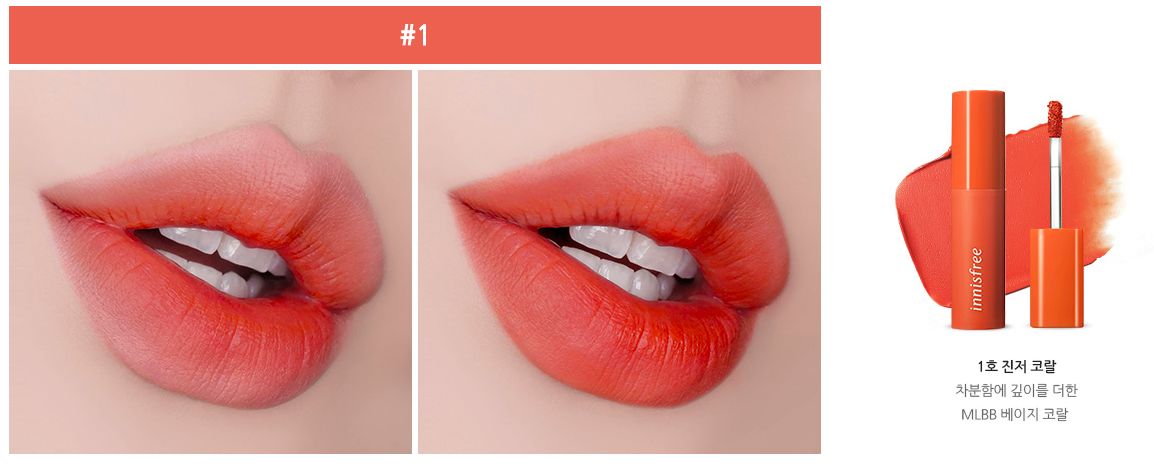 #1

innisfree

1호 진저 코랄
차분함에 깊이를 더한
MLBB 베이지 코랄